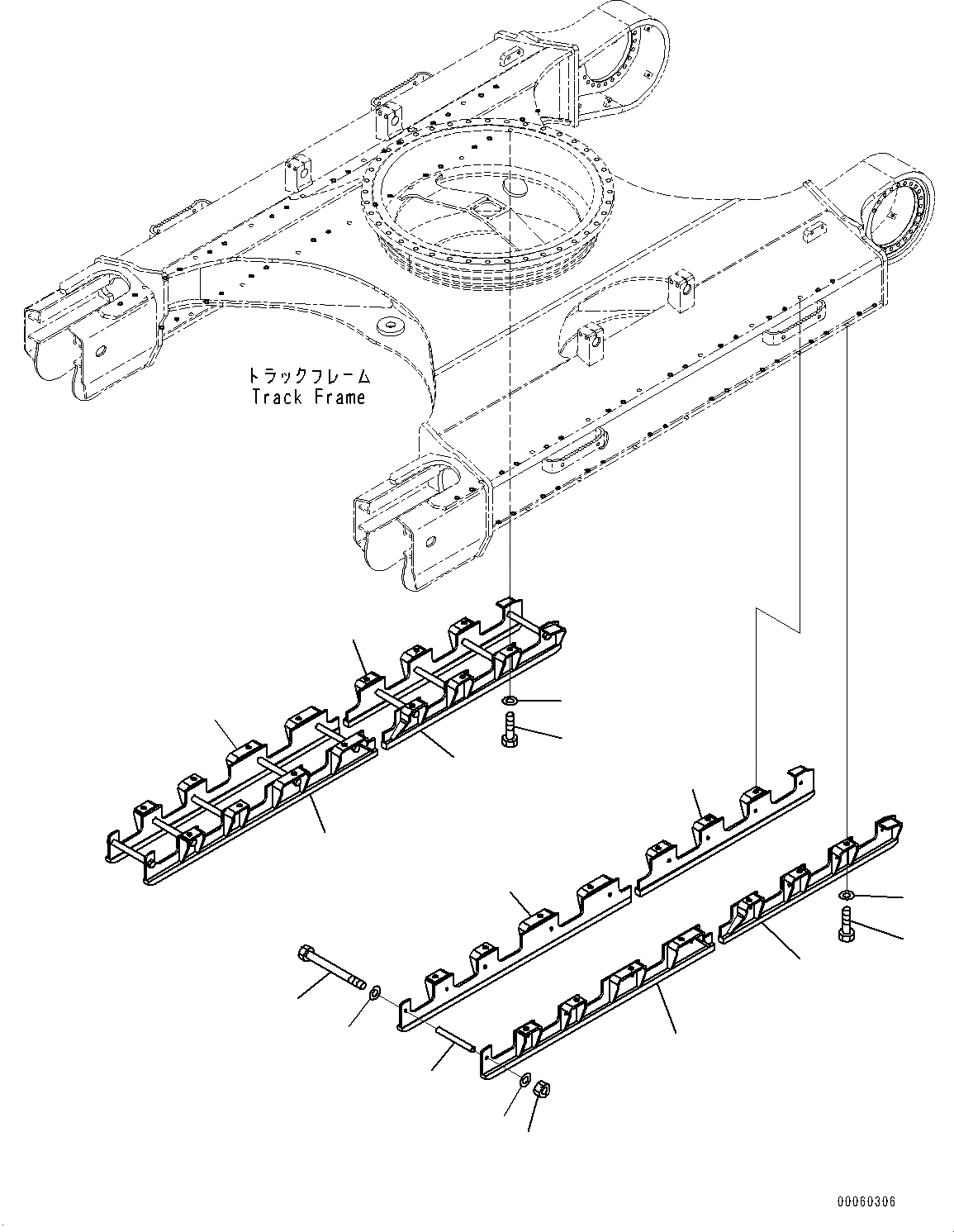 トラックフレーム
Track Frame

00060306