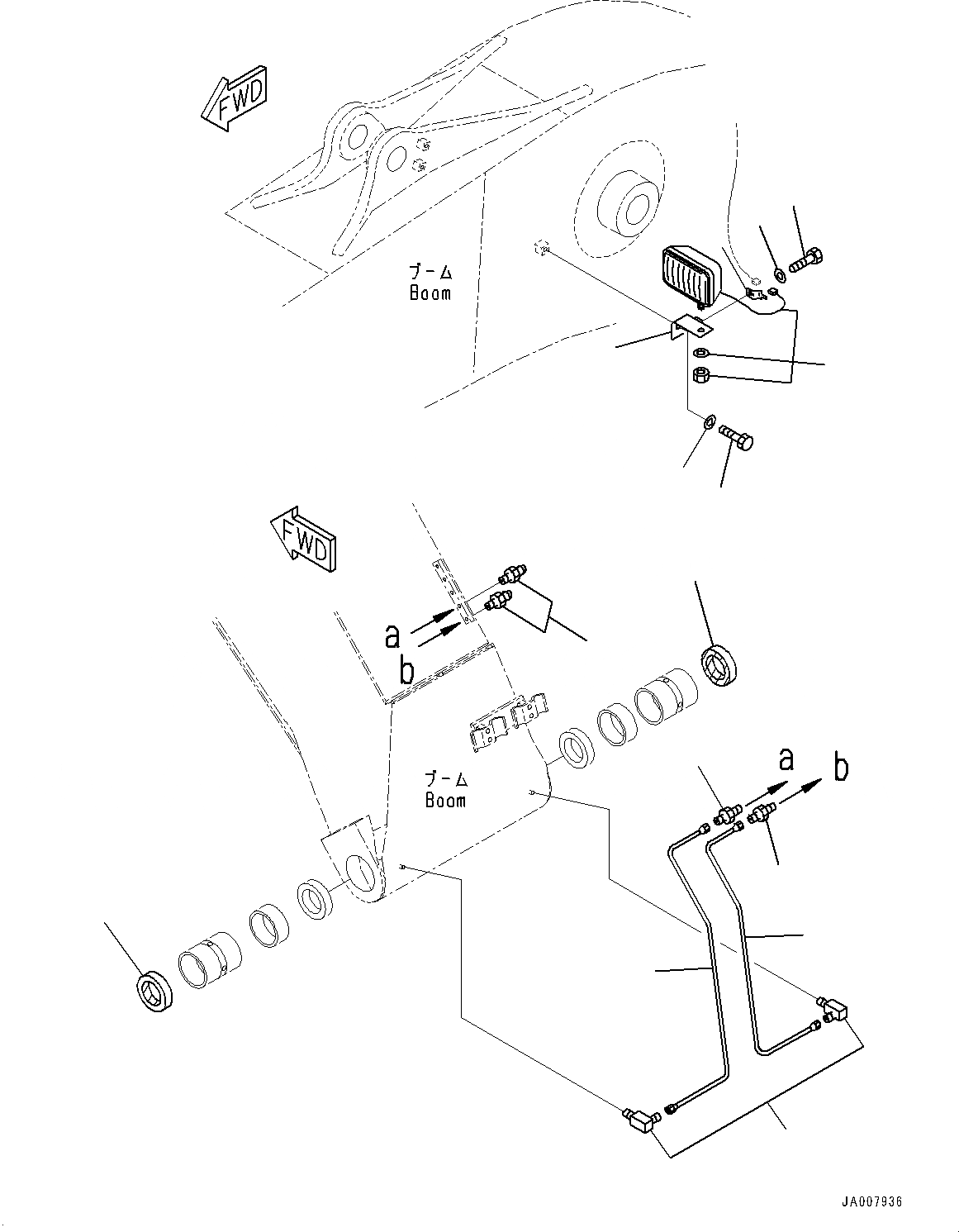 FWD

ブーム
Boom

FWD

a
b

ブーム
Boom

a
b

JA007936