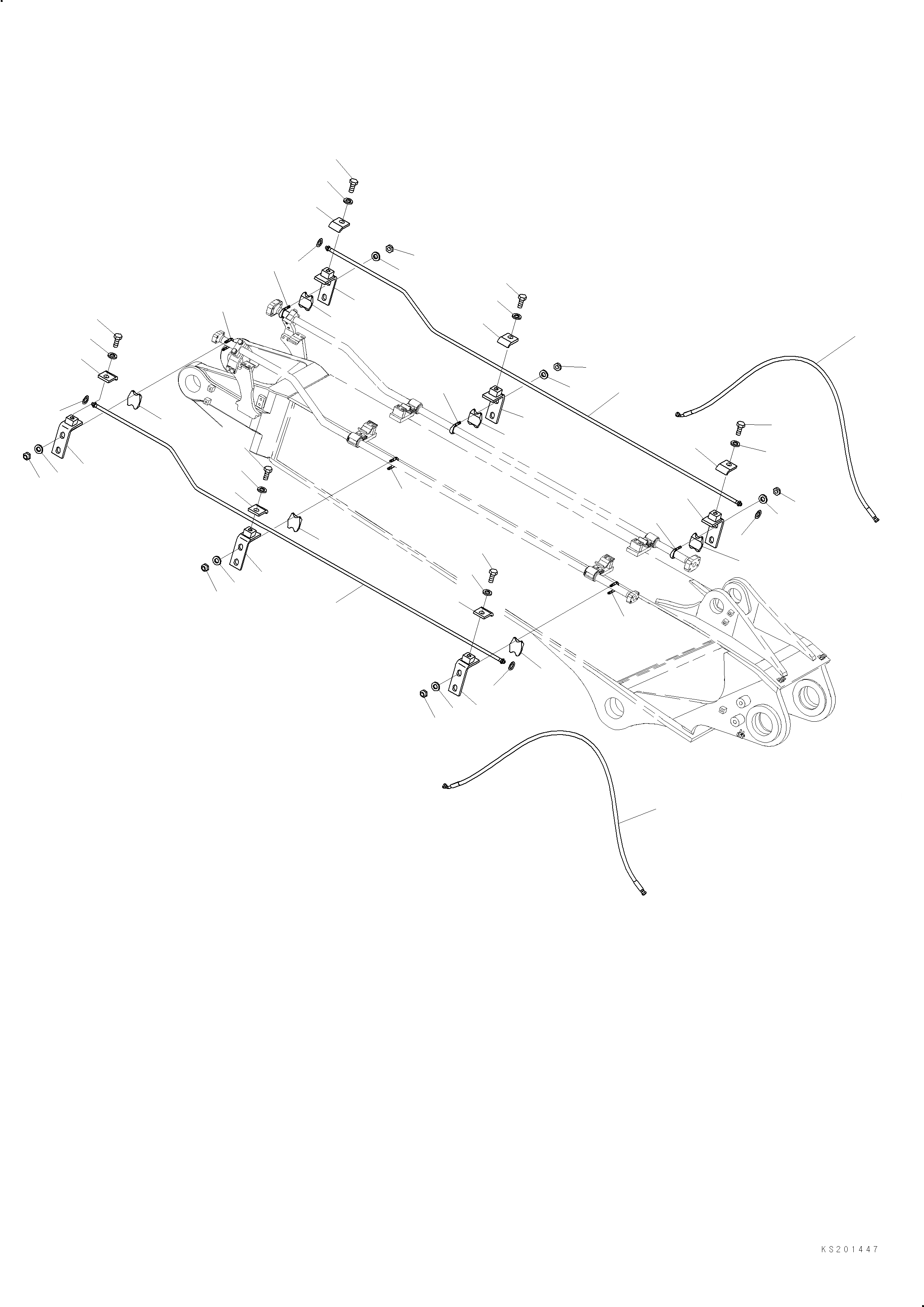 KS201447