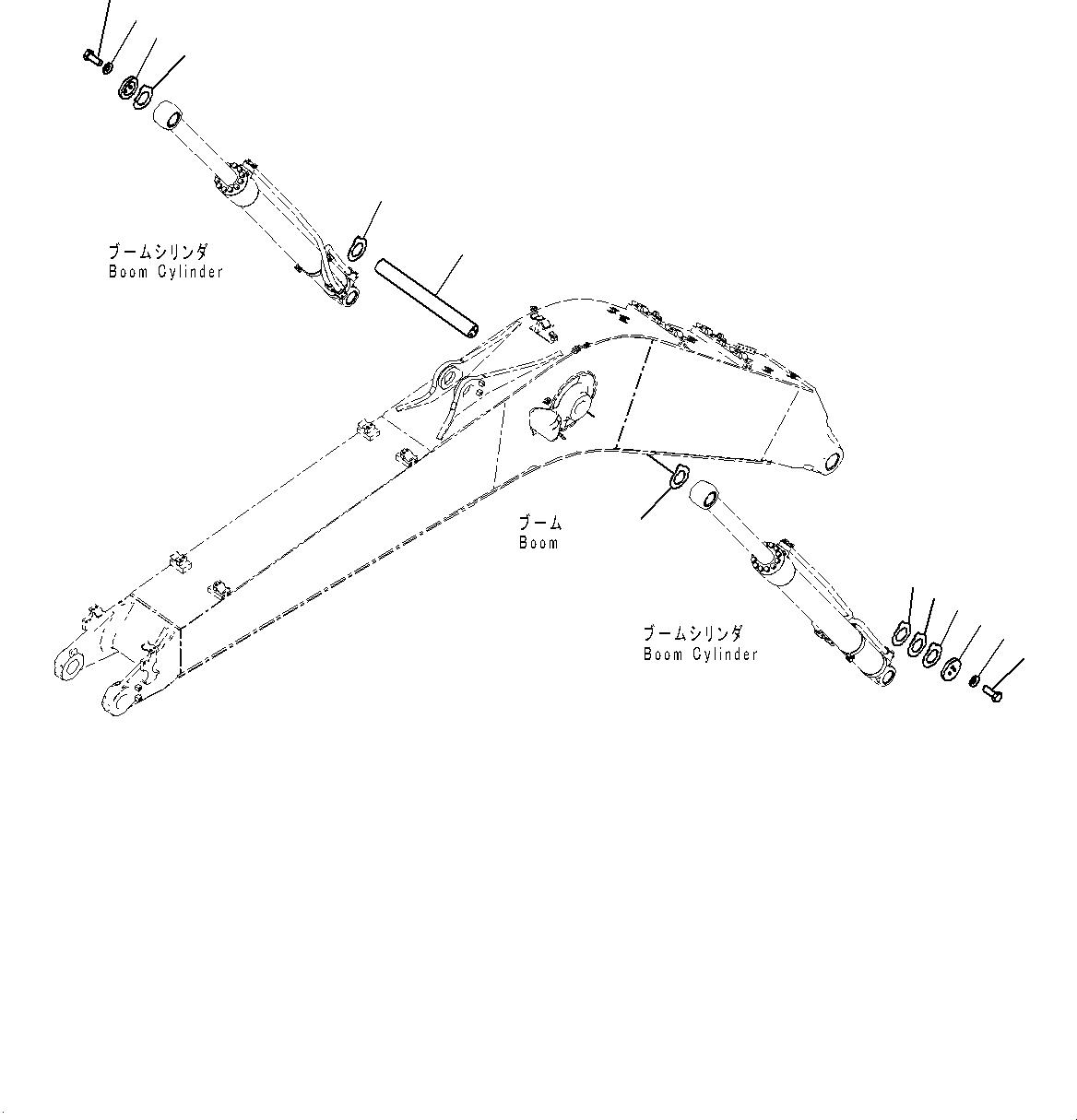 ブームシリンダ
Boom Cylinder

ブーム
Boom

ブームシリンダ
Boom Cylinder