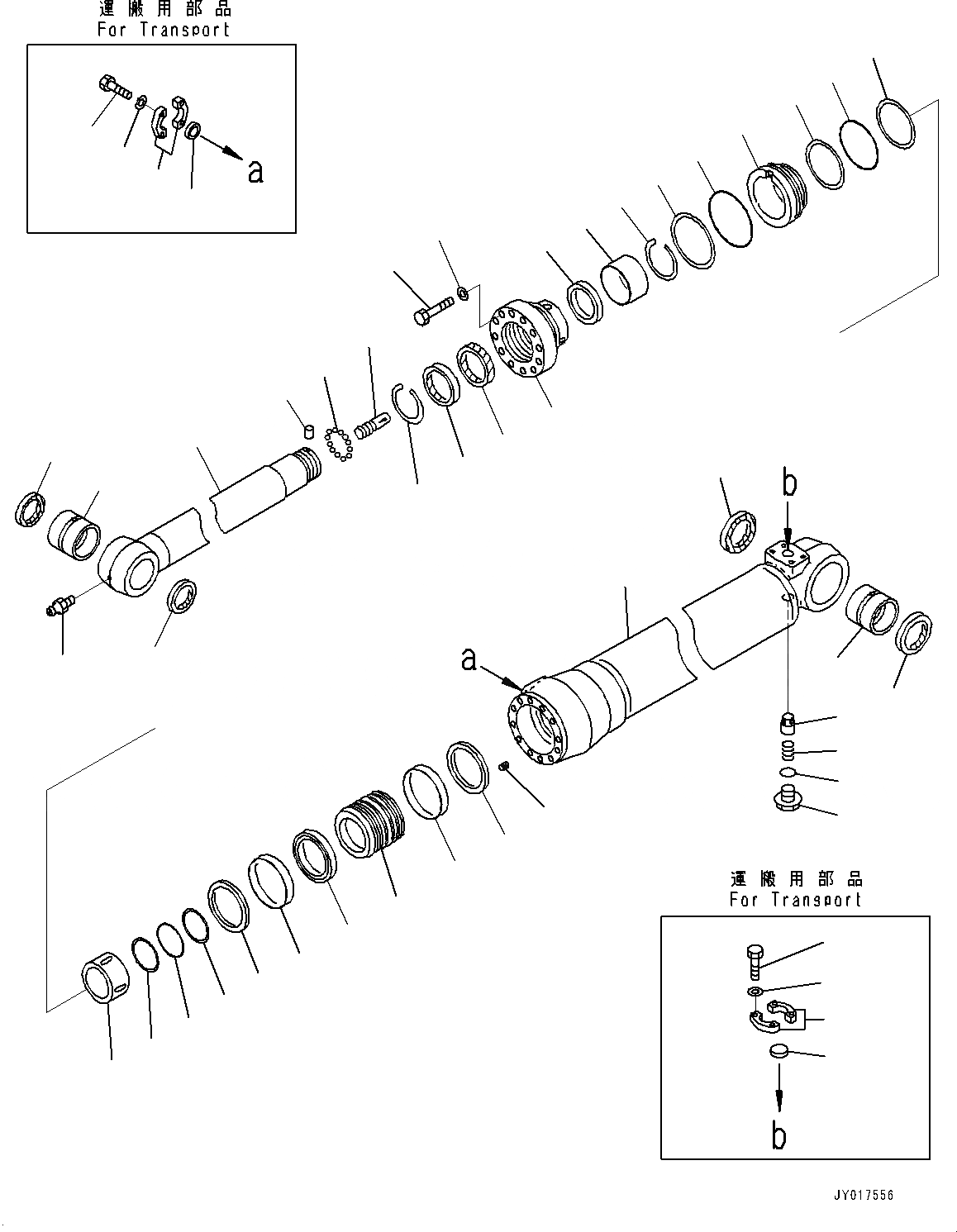 運搬用部品
For Transport

a

b

a

運搬用部品
For Transport

b

JY017556