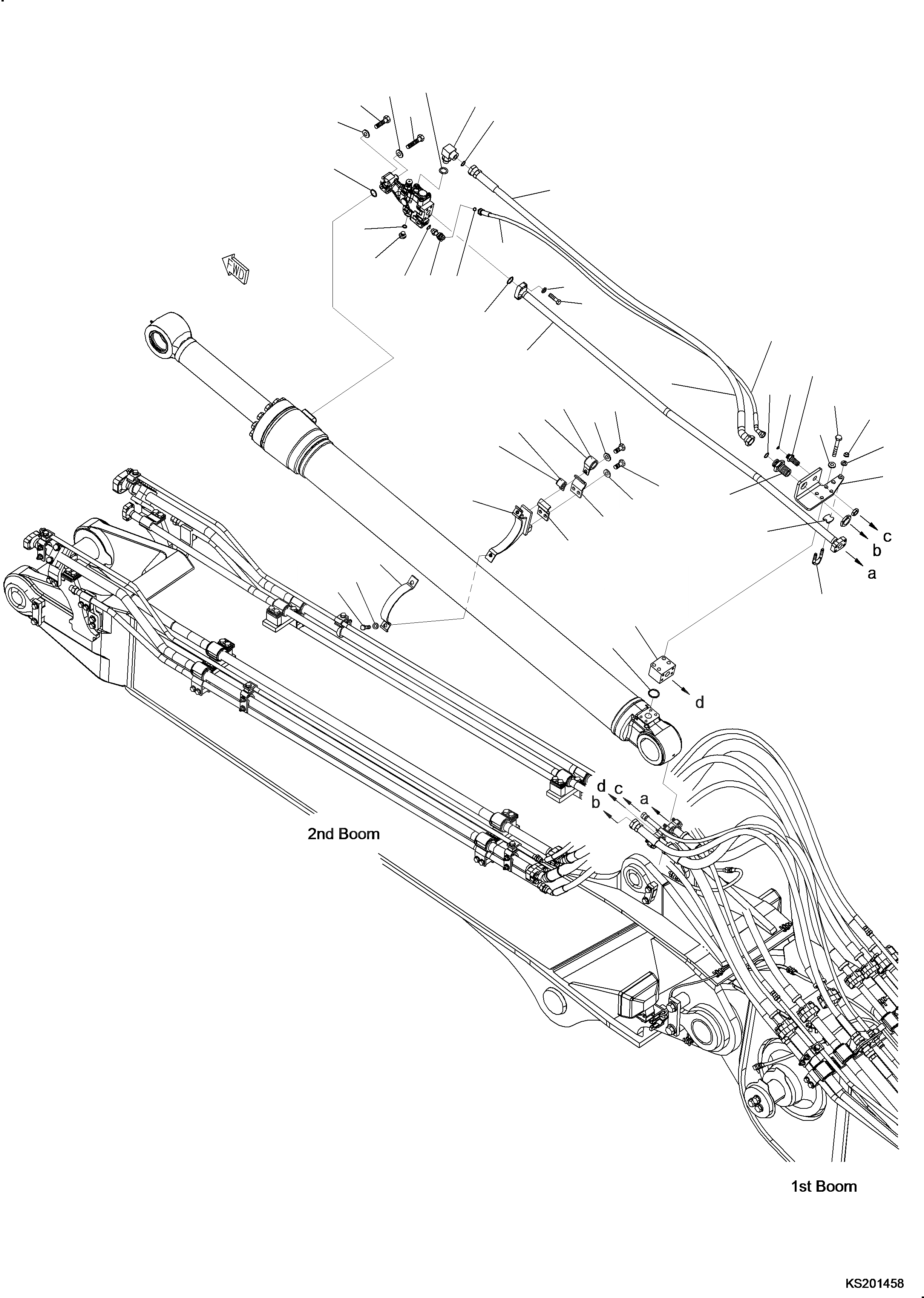 FWD

c
b
a

d

d c a
b

2nd Boom

1st Boom

KS201458