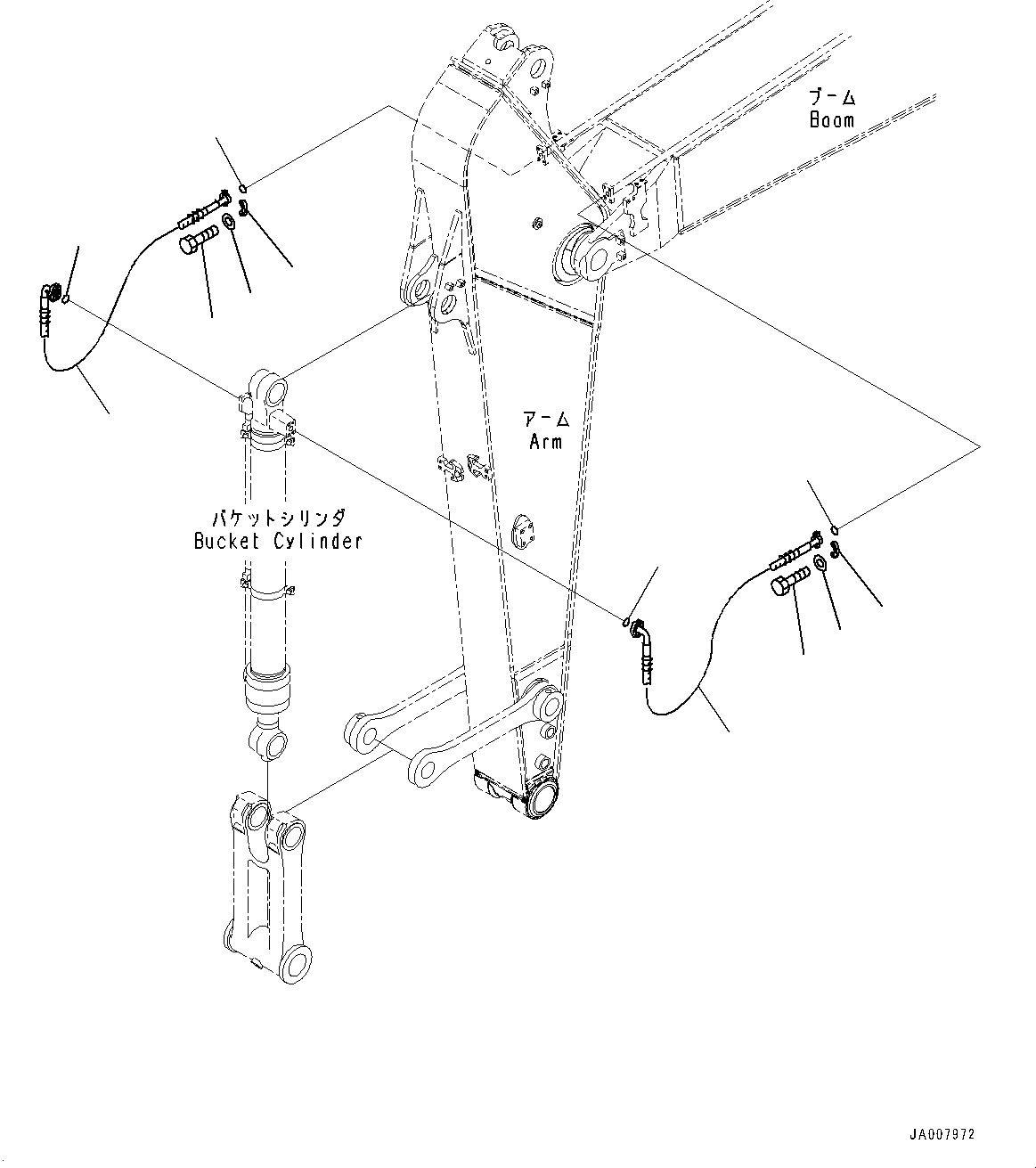 ブーム
Boom

アーム
Arm

バケットシリンダ
Bucket Cylinder

JA007972