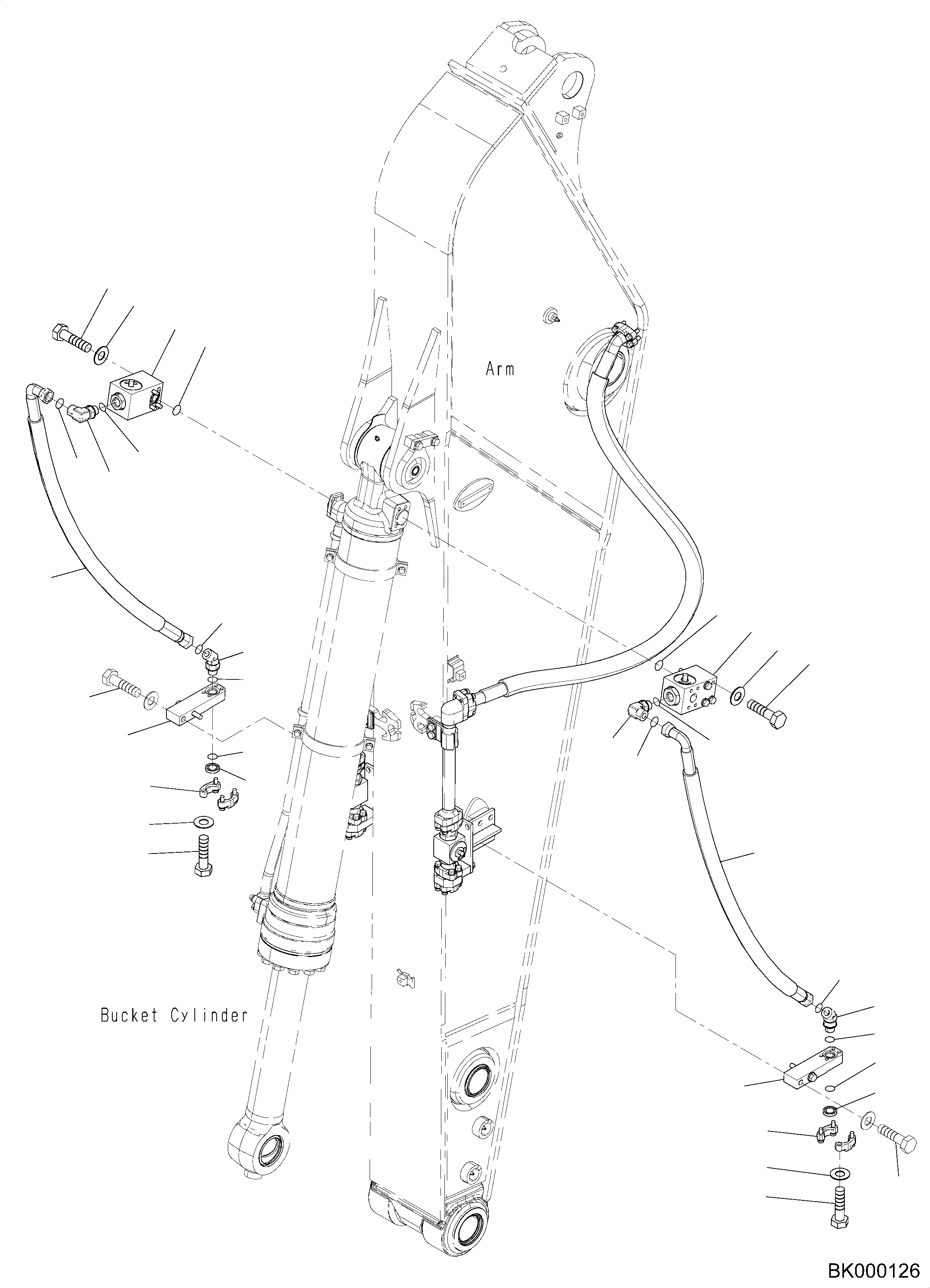 Arm

Bucket Cylinder

BK000126