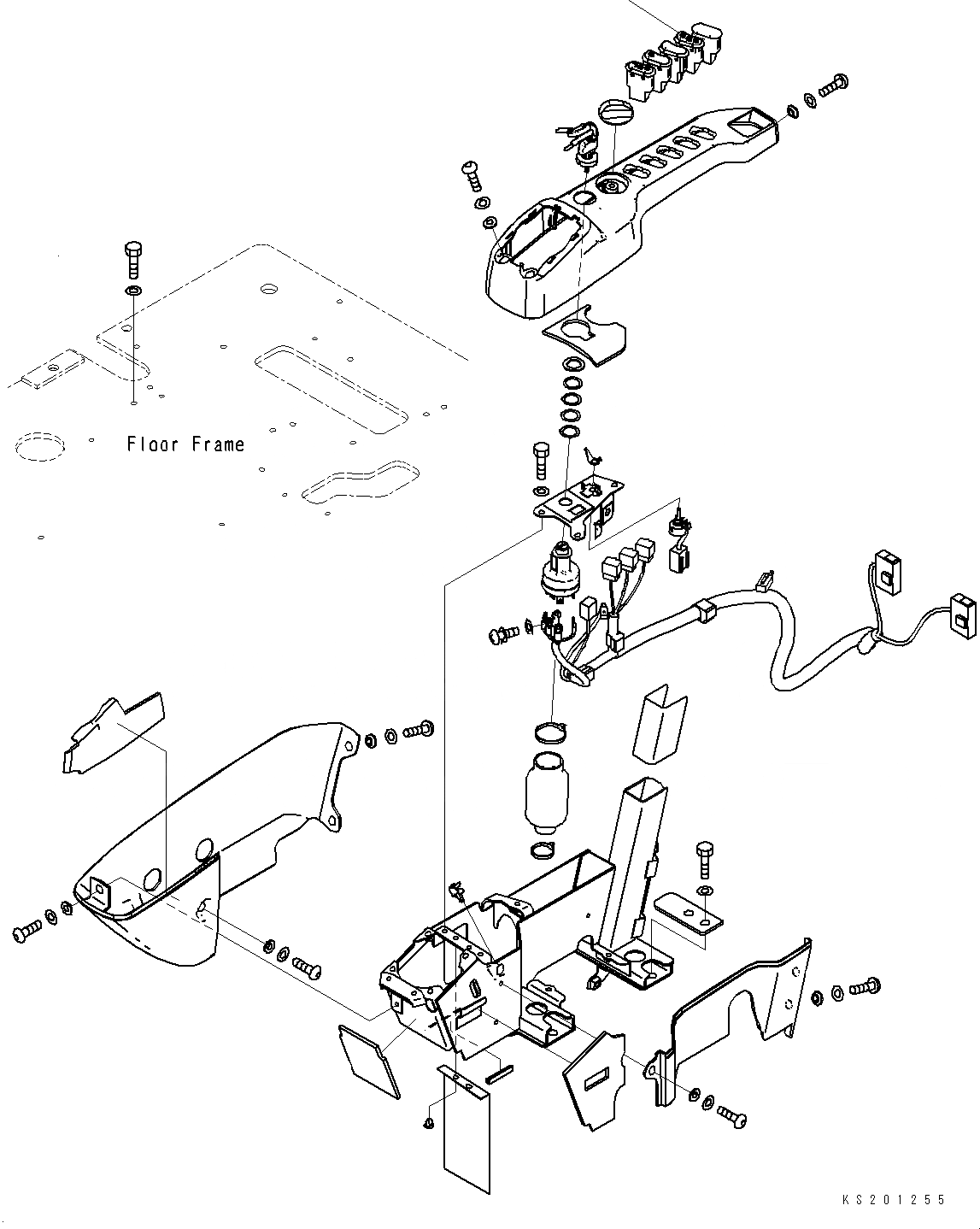 Floor Frame

KS201255