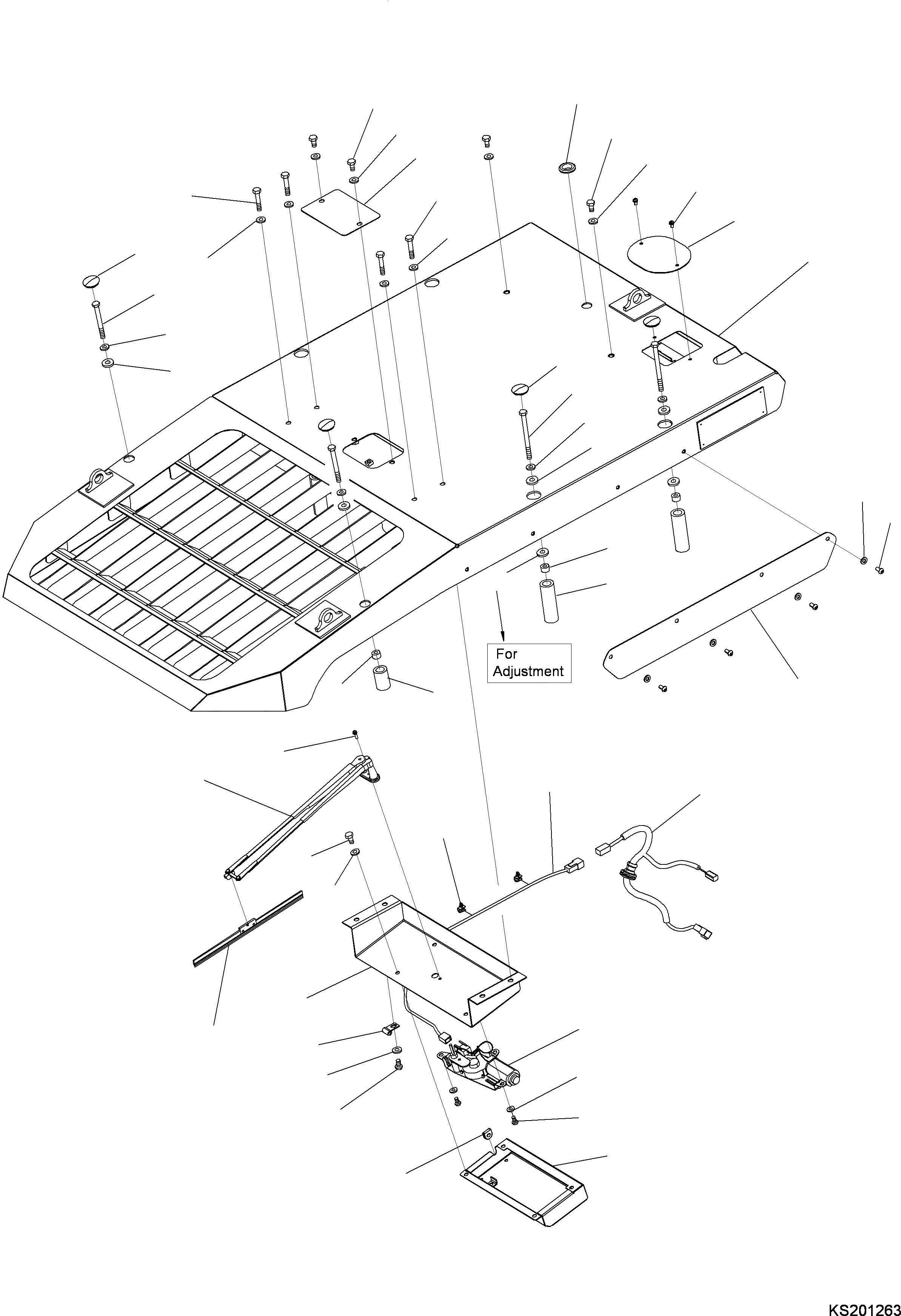 For Adjustment

KS201263