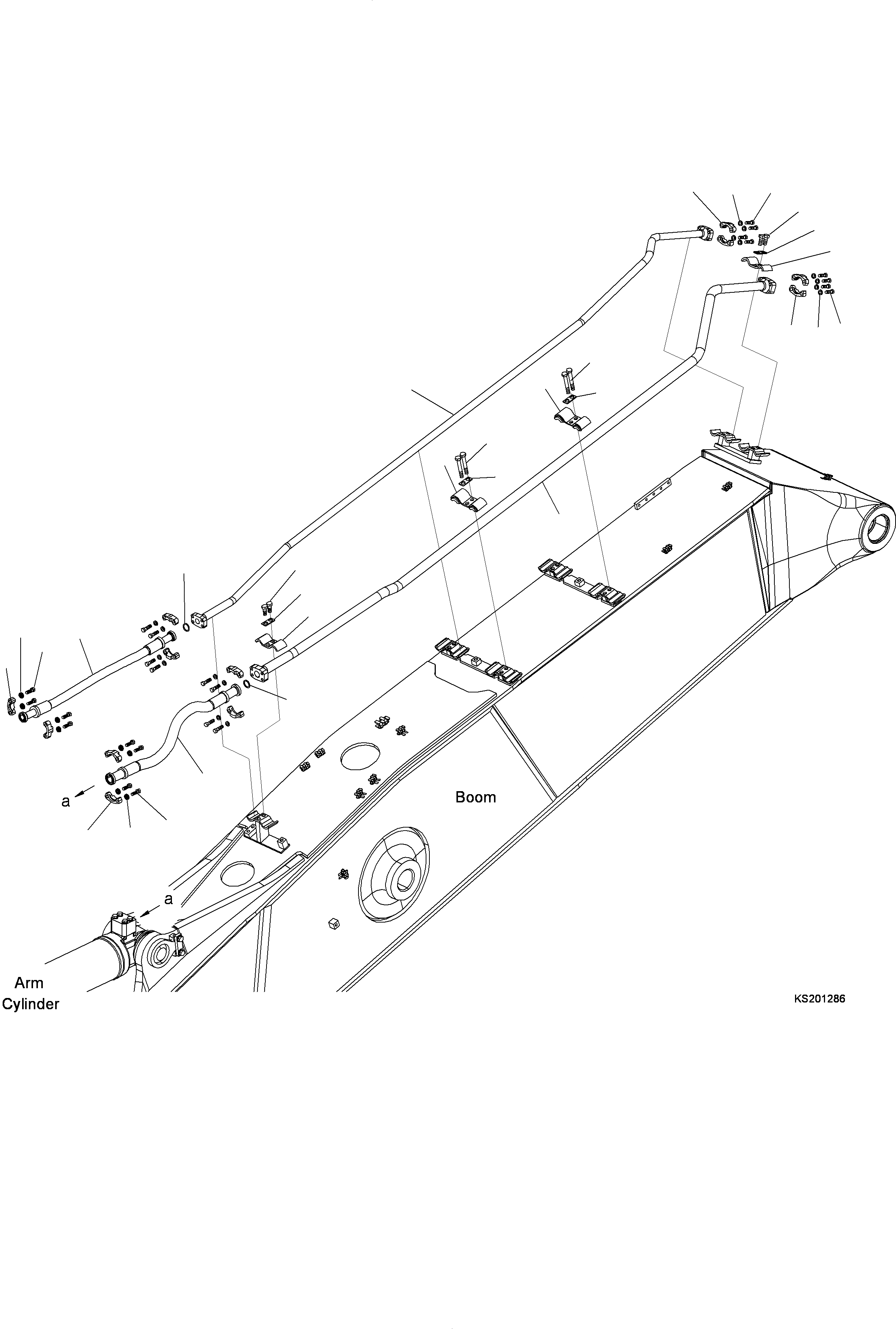 a

Boom

a

Arm Cylinder

KS201286