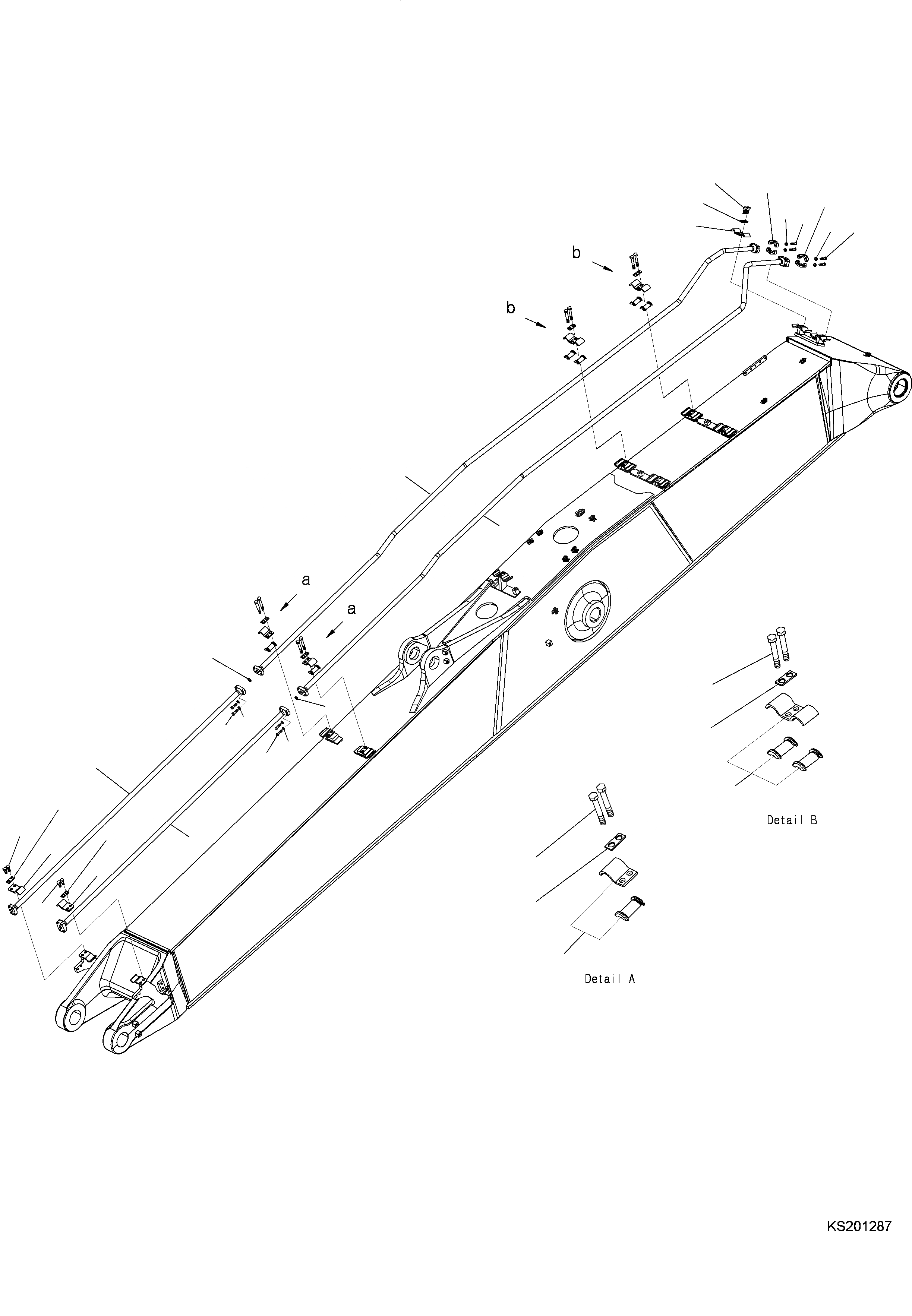 b

b

a

a

Detail B

Detail A

KS201287