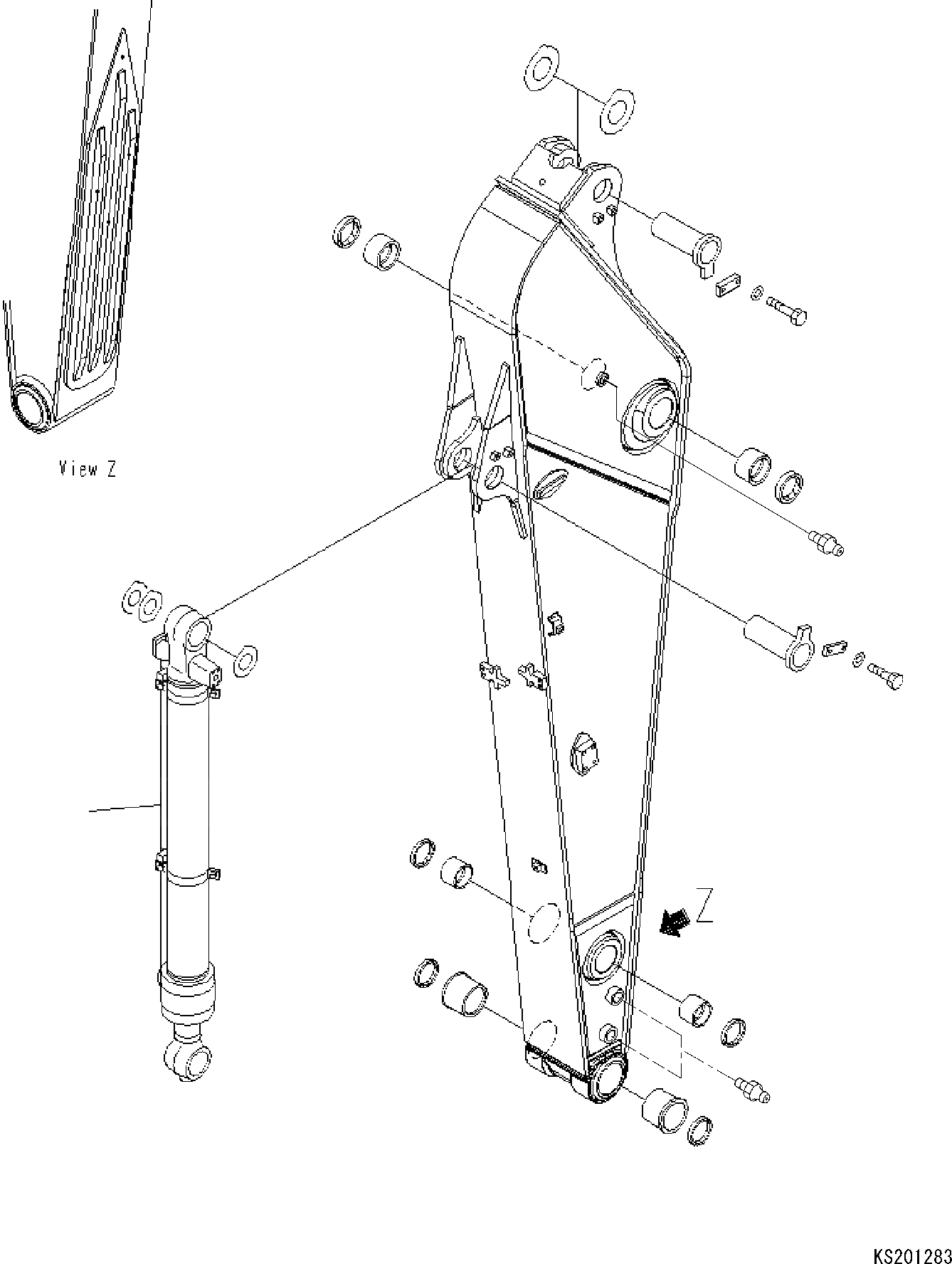 View Z

Z

KS201283