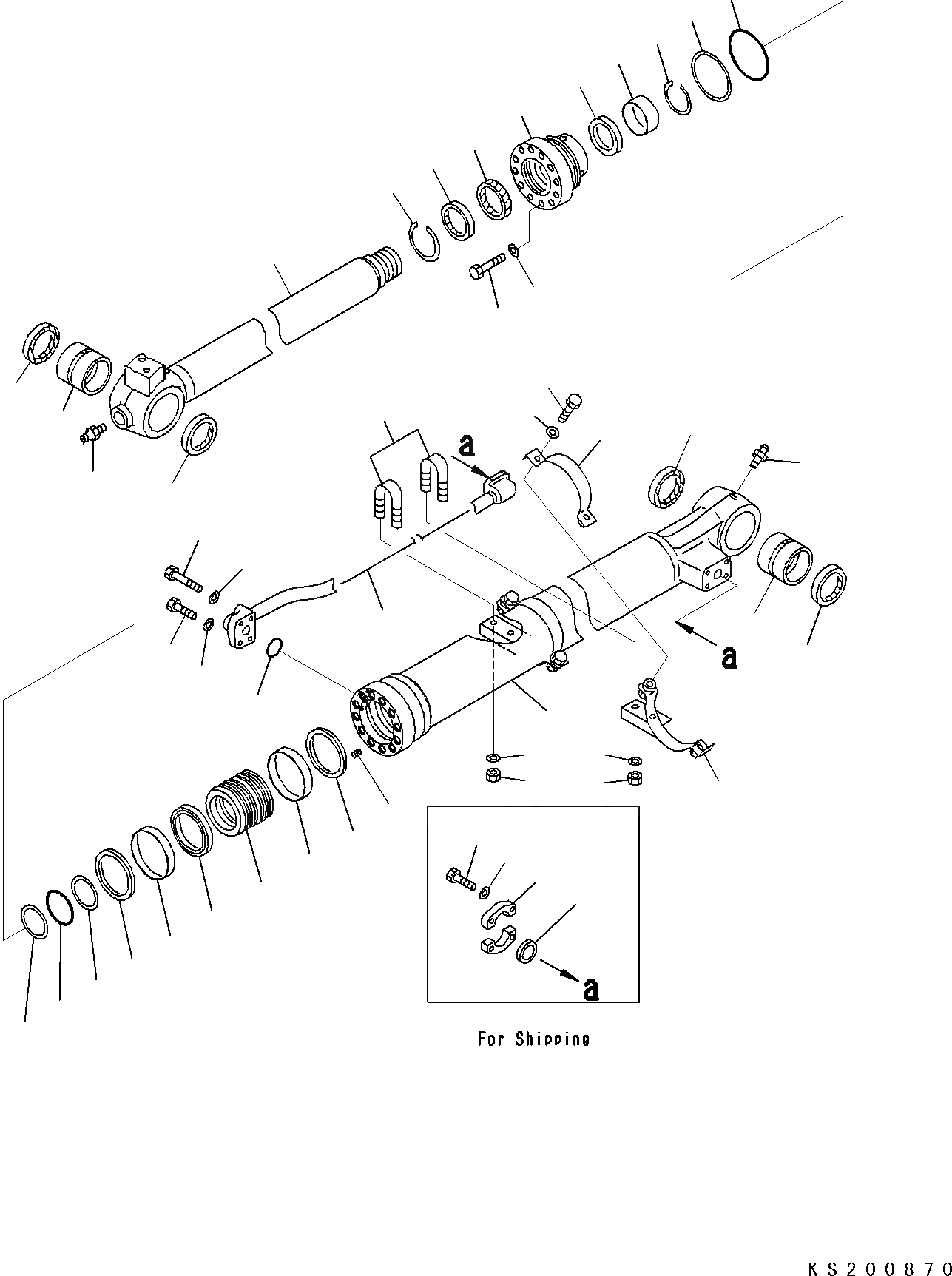 a

a

a

For Shipping

KS200870