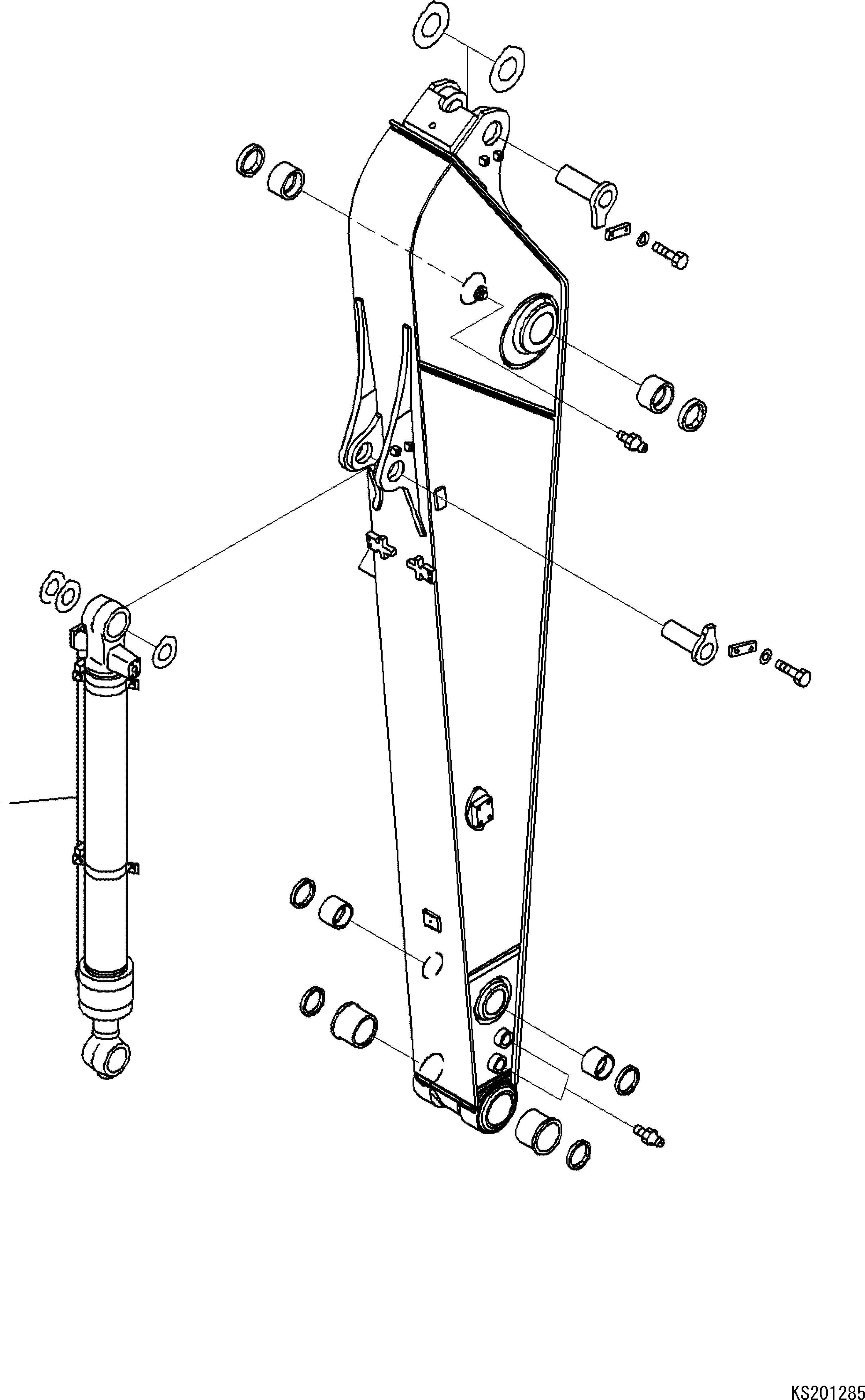 KS201285