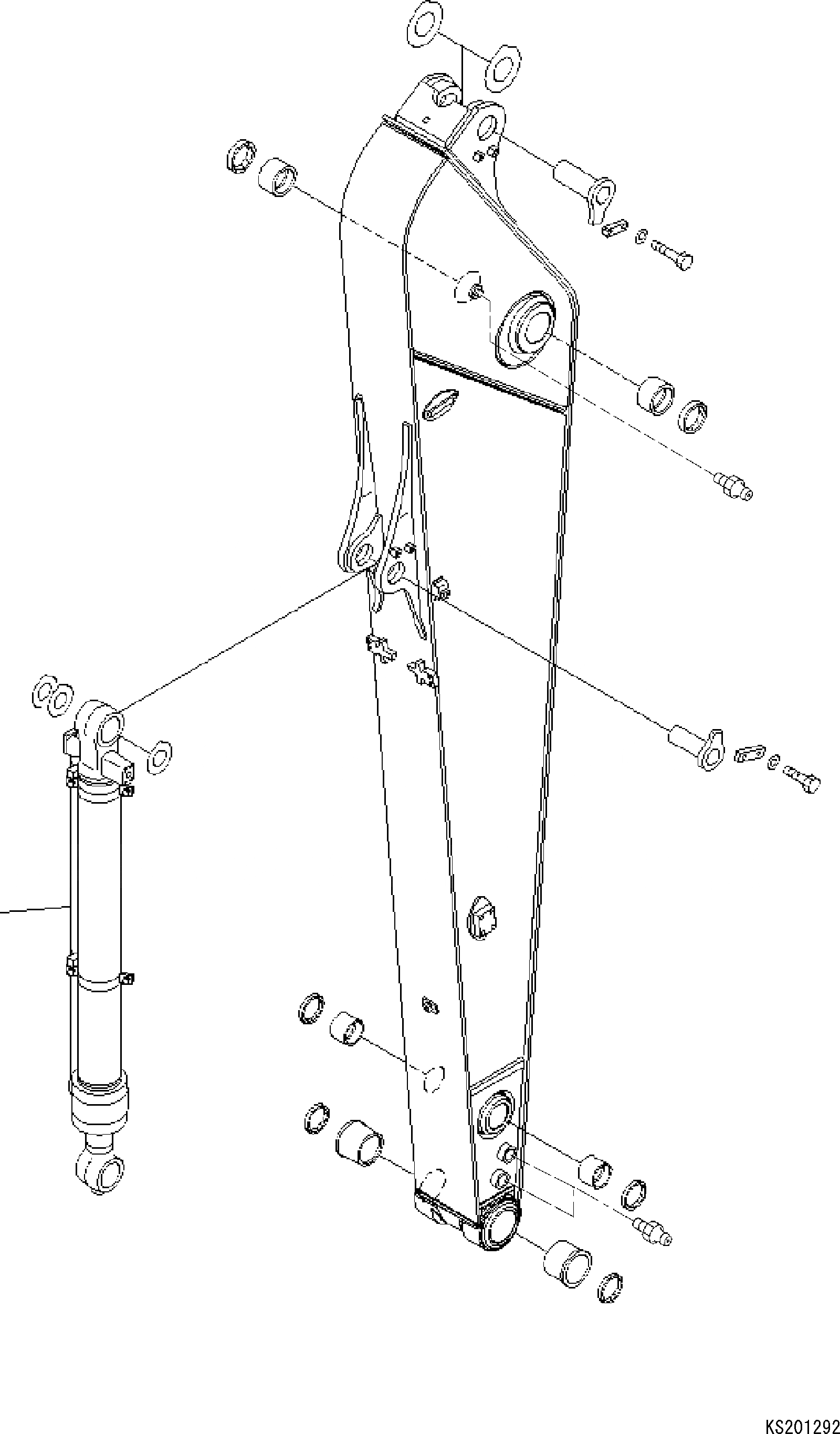 KS201292