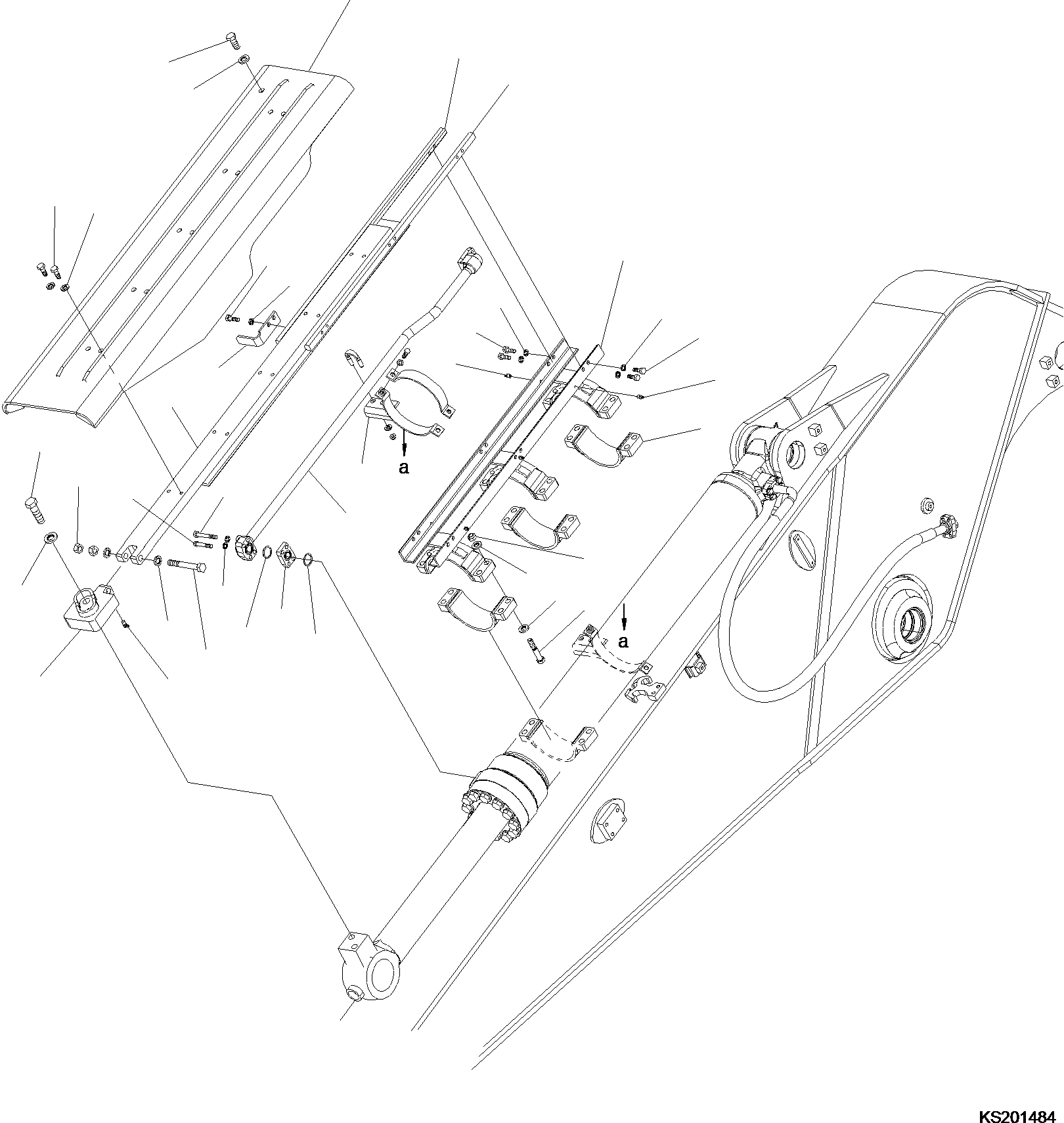 a

a

KS201484