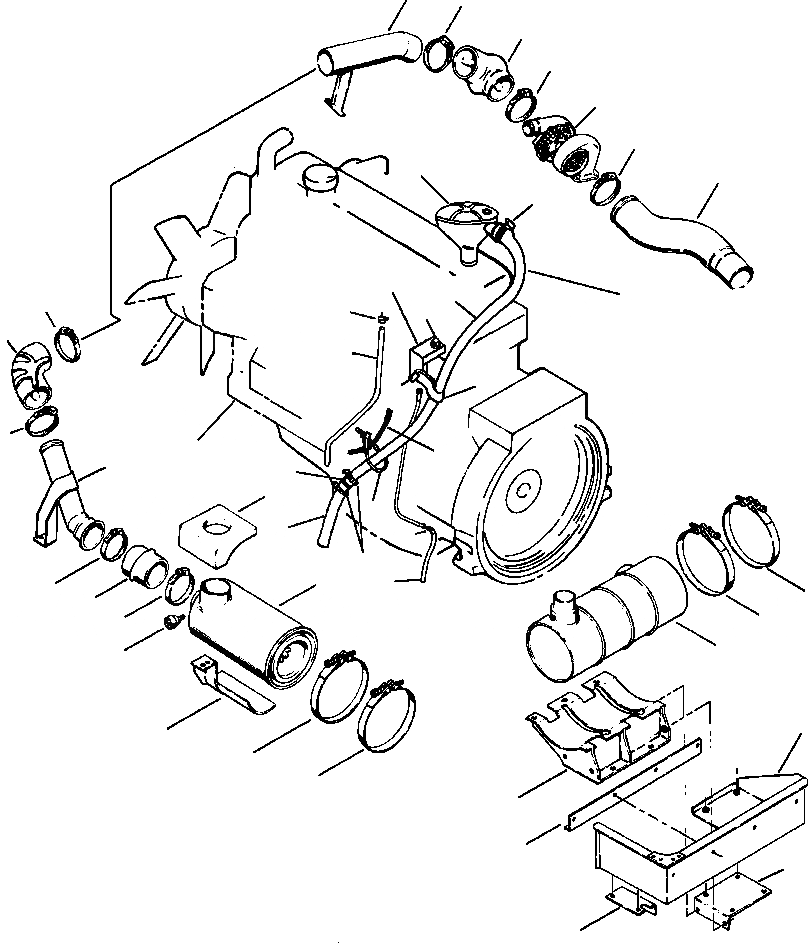 C