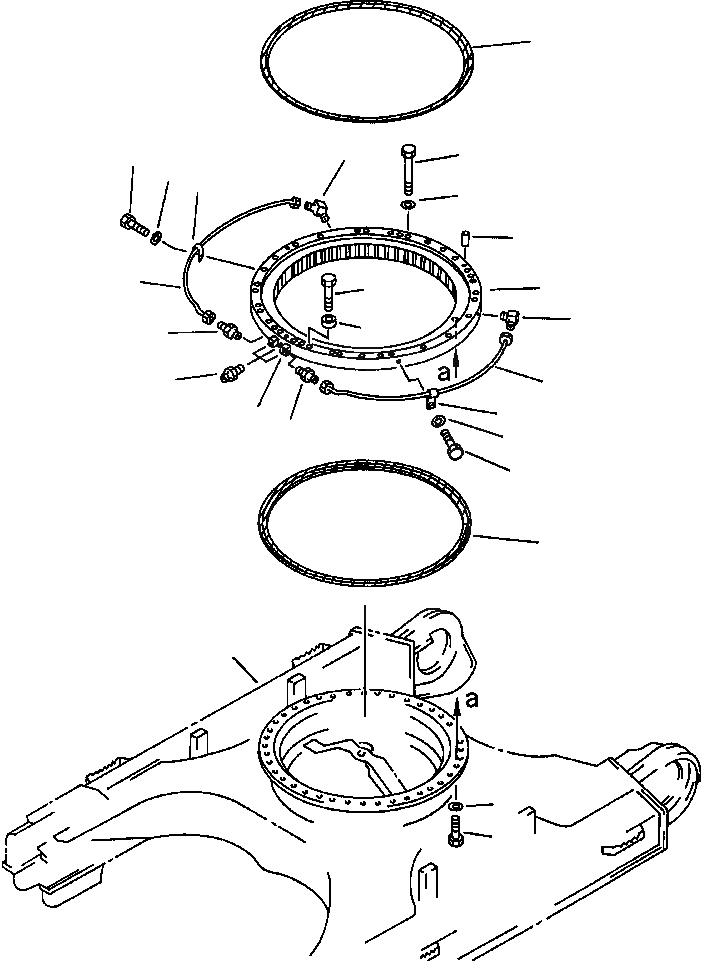 a

a