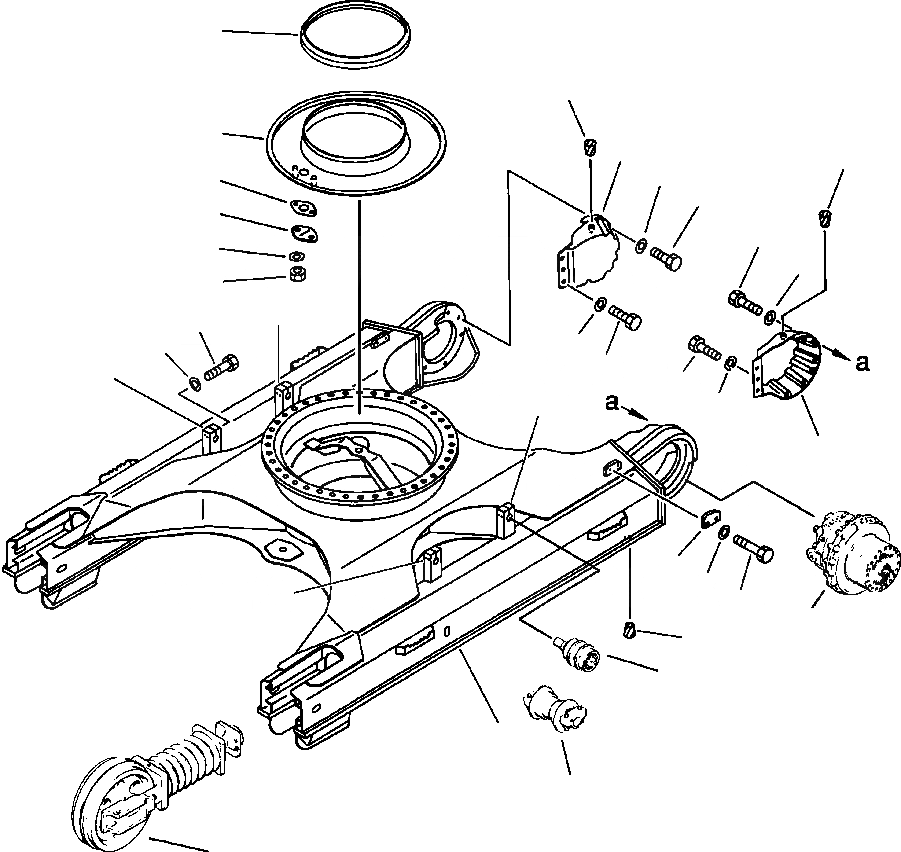 a

a