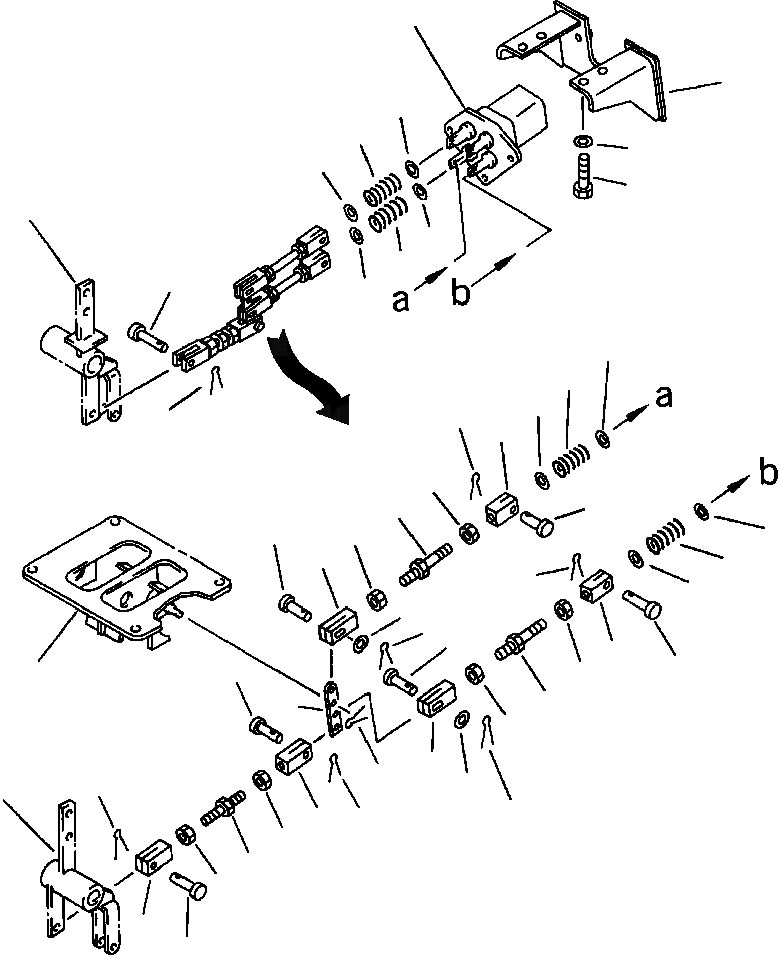 a b
a
b