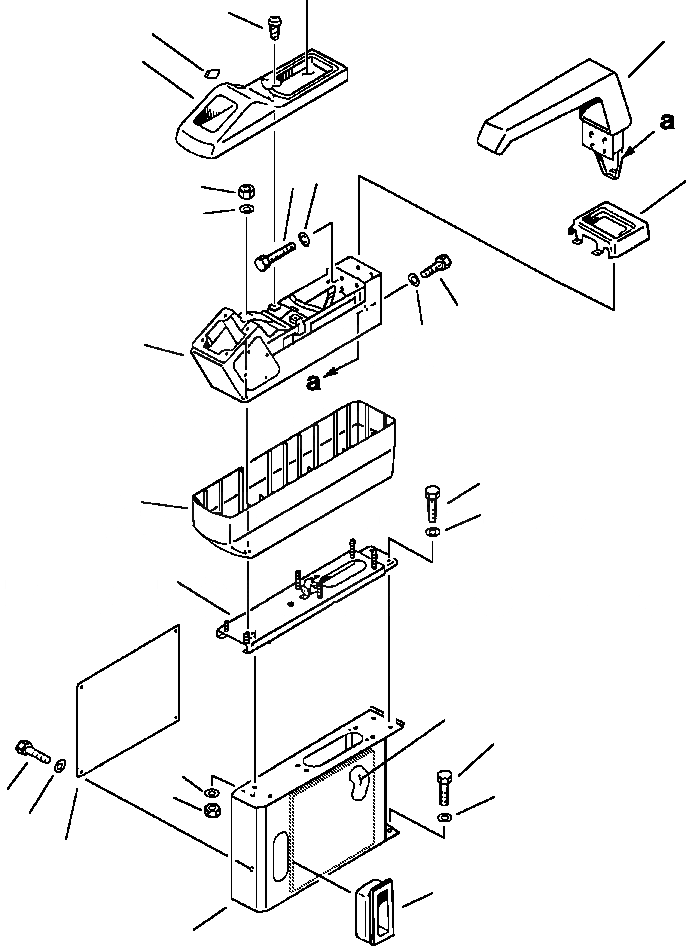 a

a