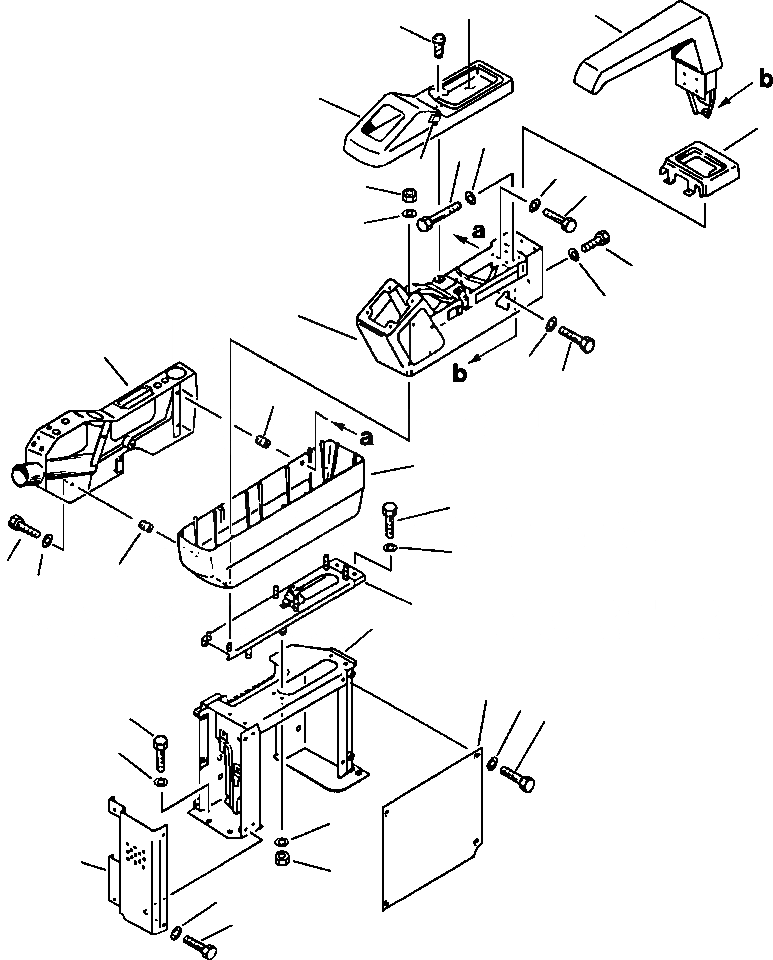 b
a
b
a