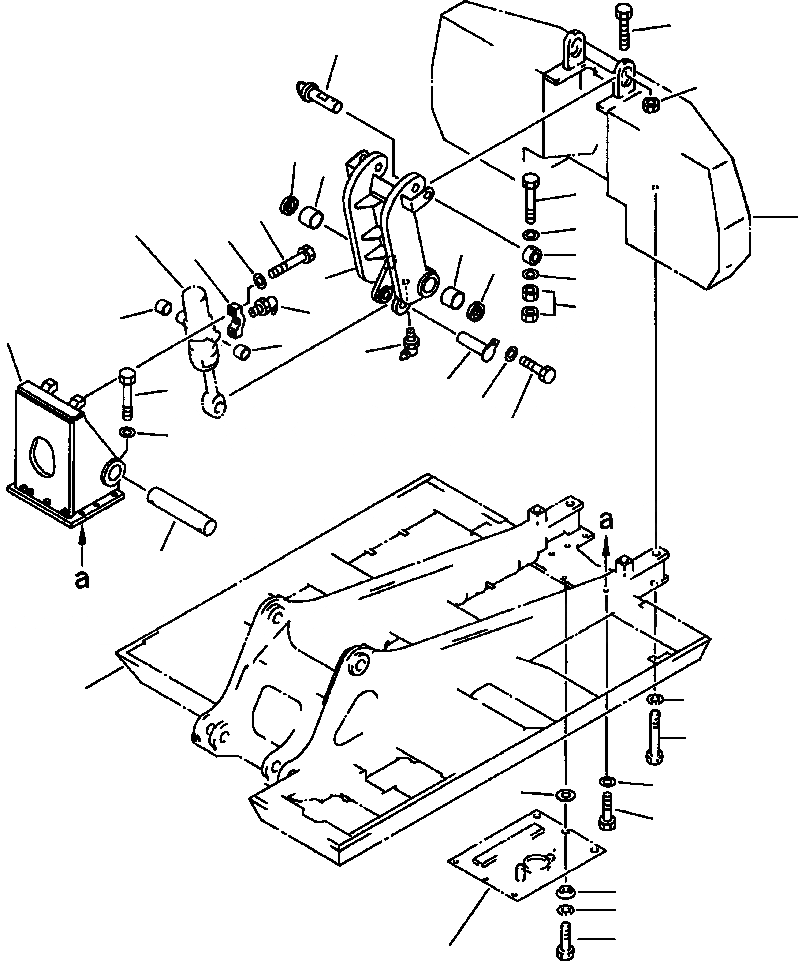 a

a