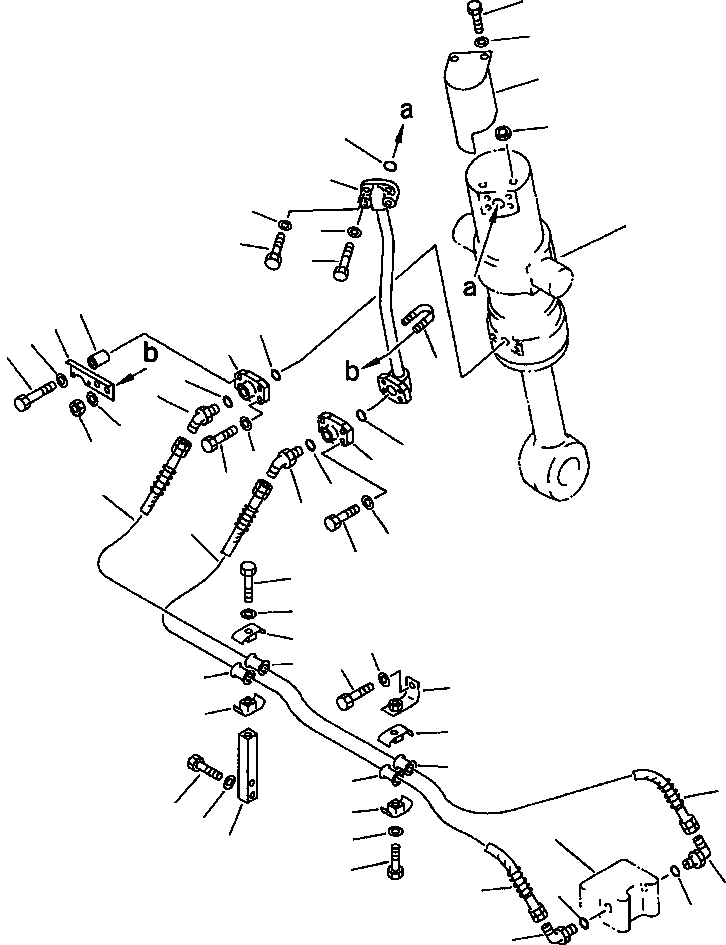 a
a
b
b