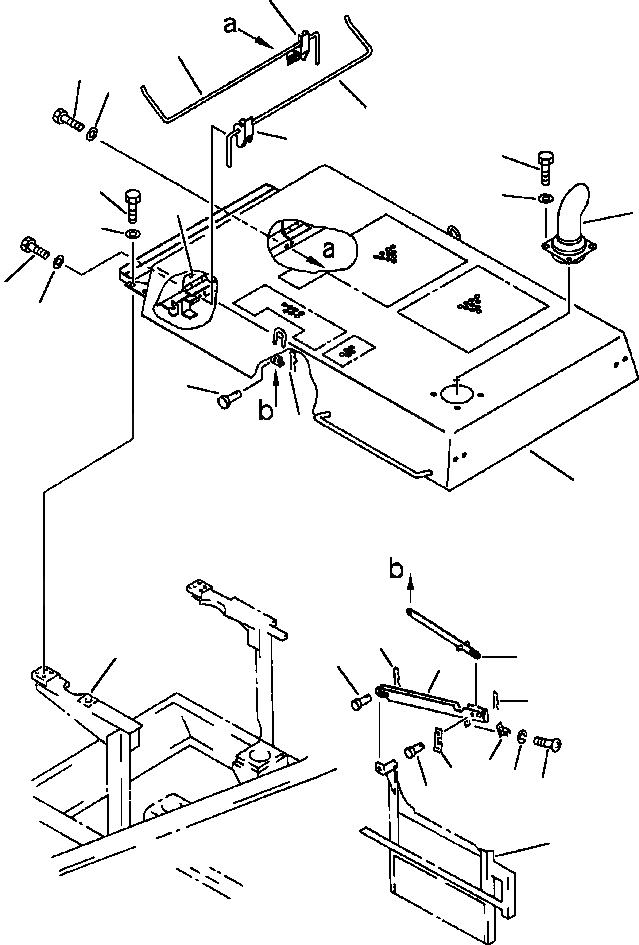 a
a
b
b