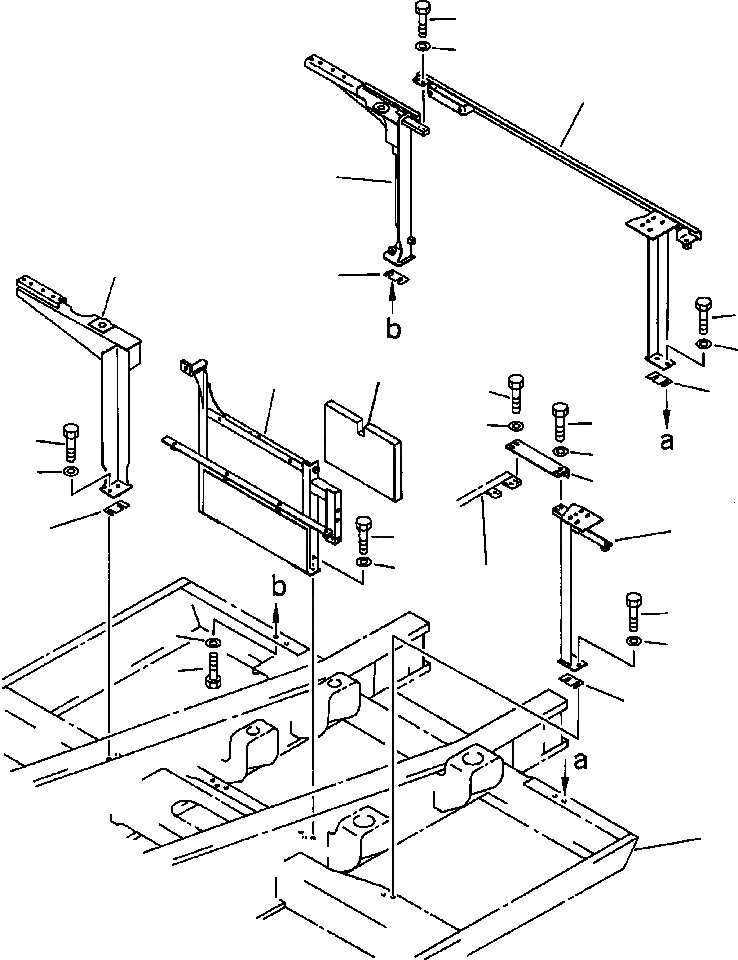 b
a
b
a