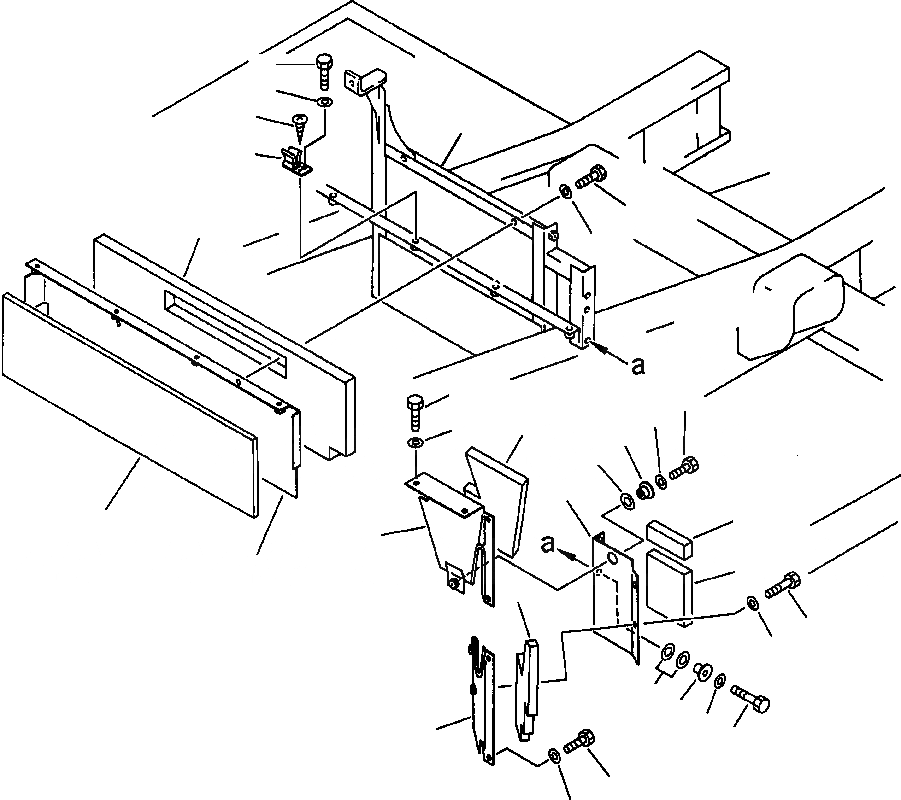 a

a