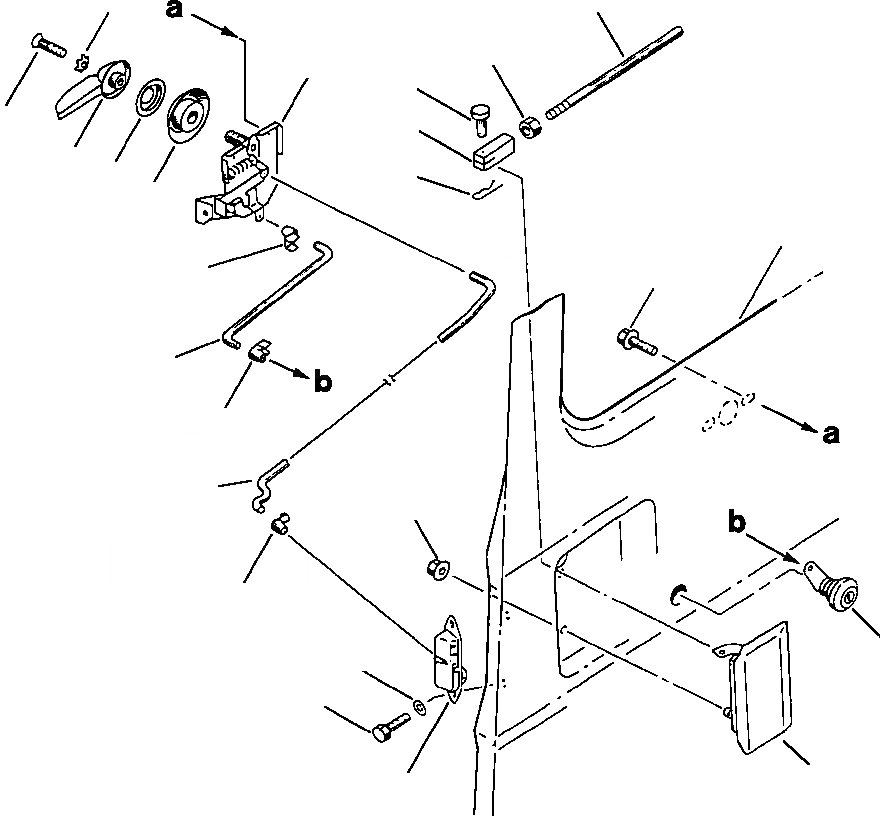 a
b
a
b