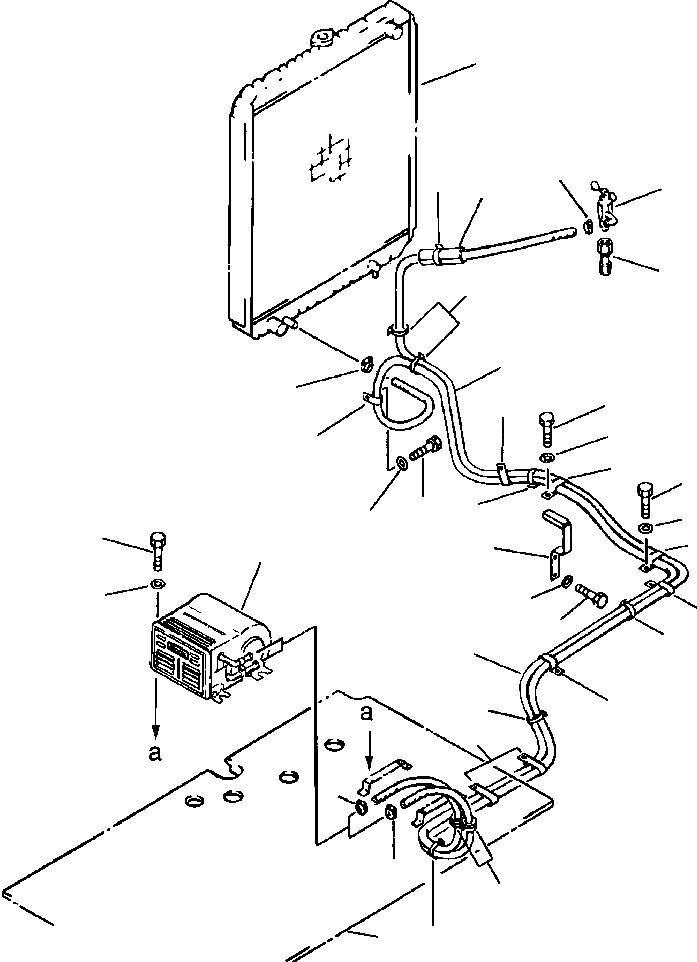 a
a