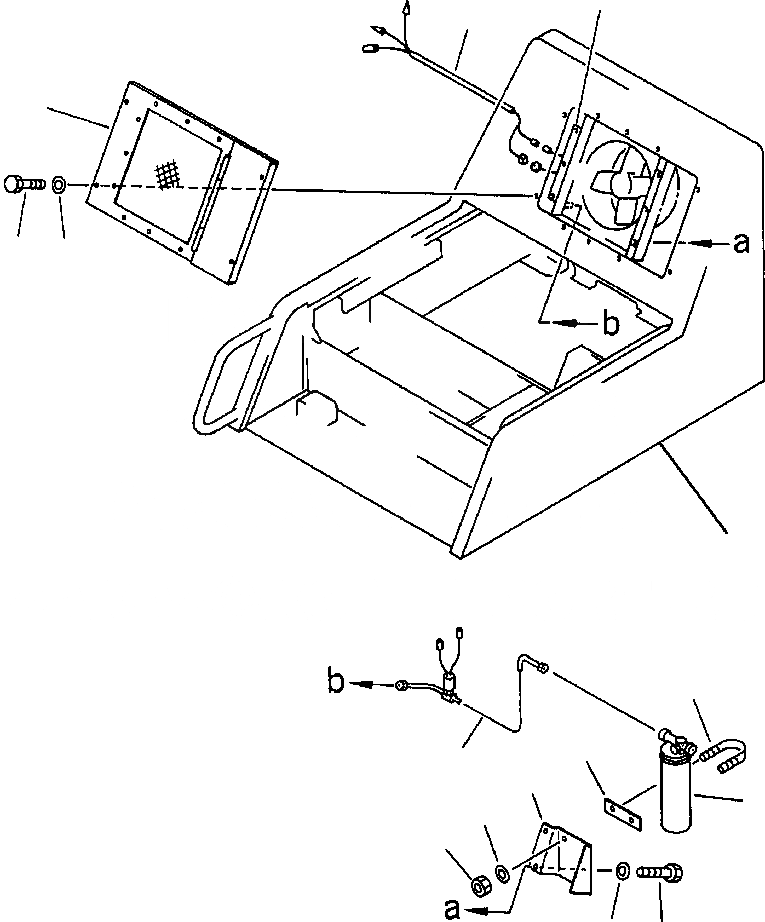 a
b
b
a