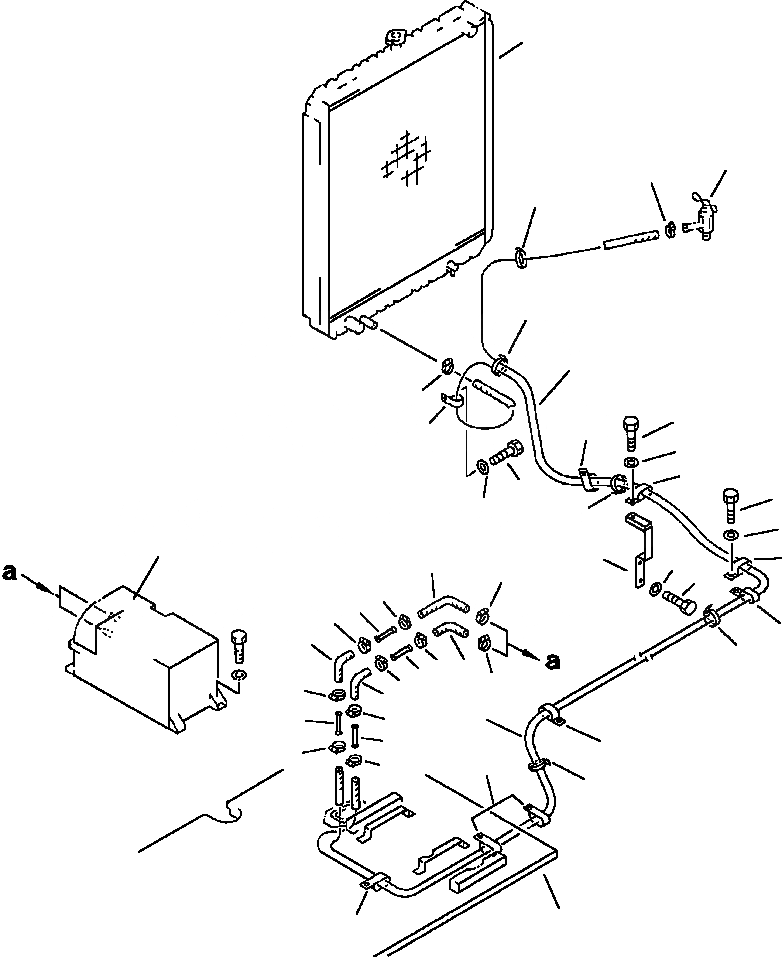 a

a