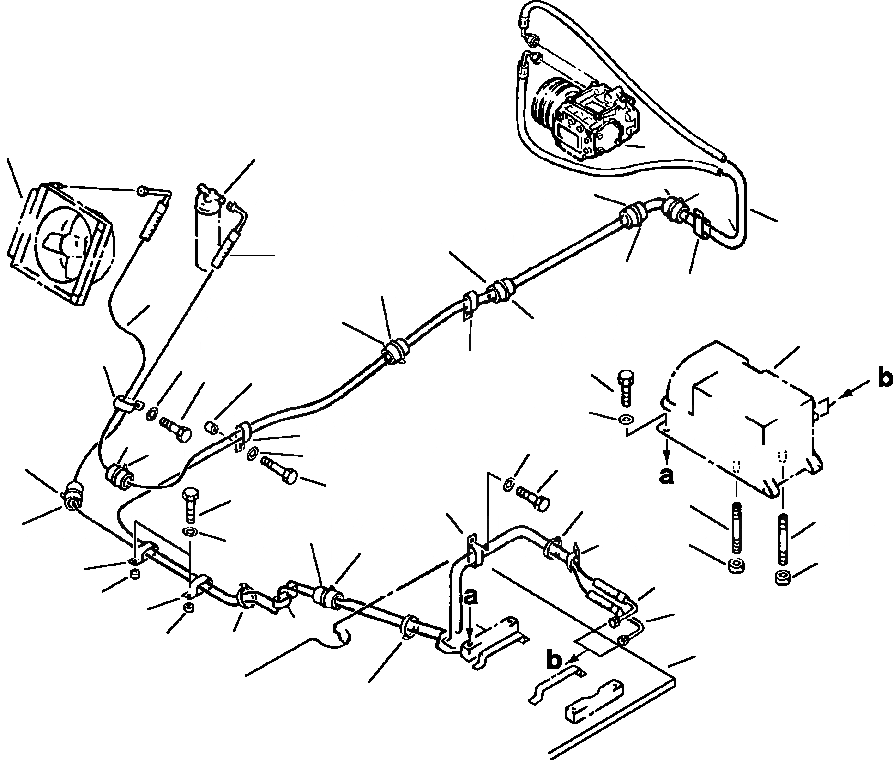 b
a
a
b