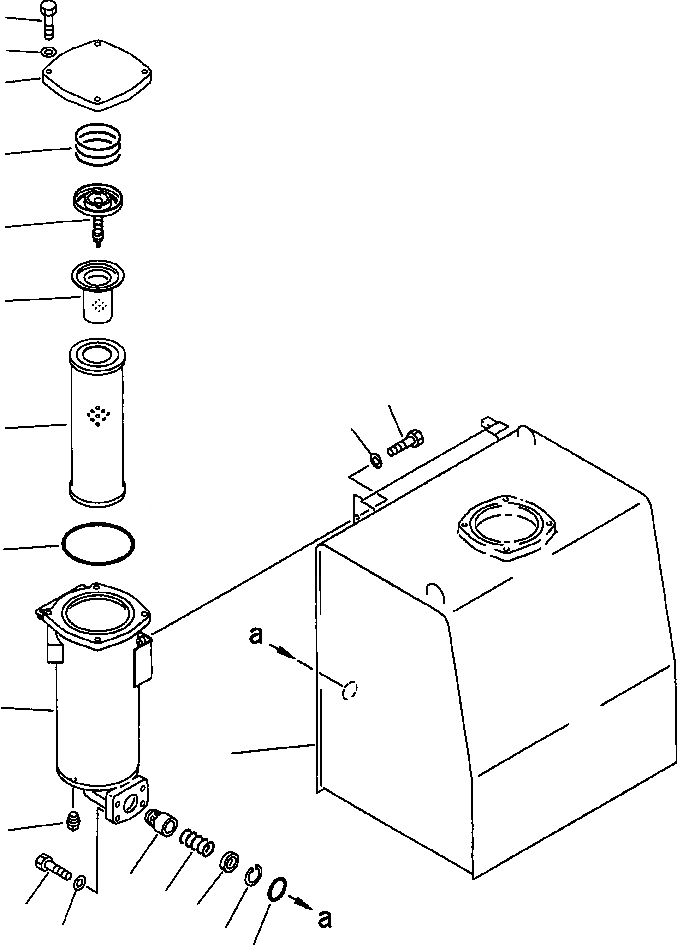 a

a