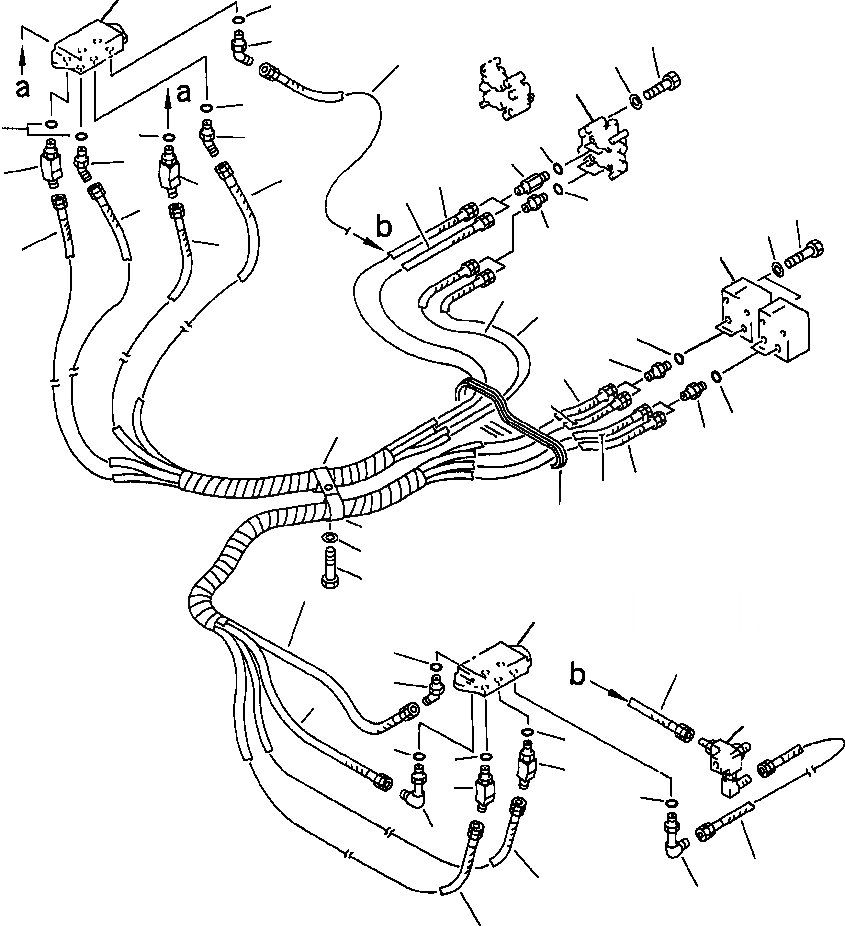 a
a
b
b