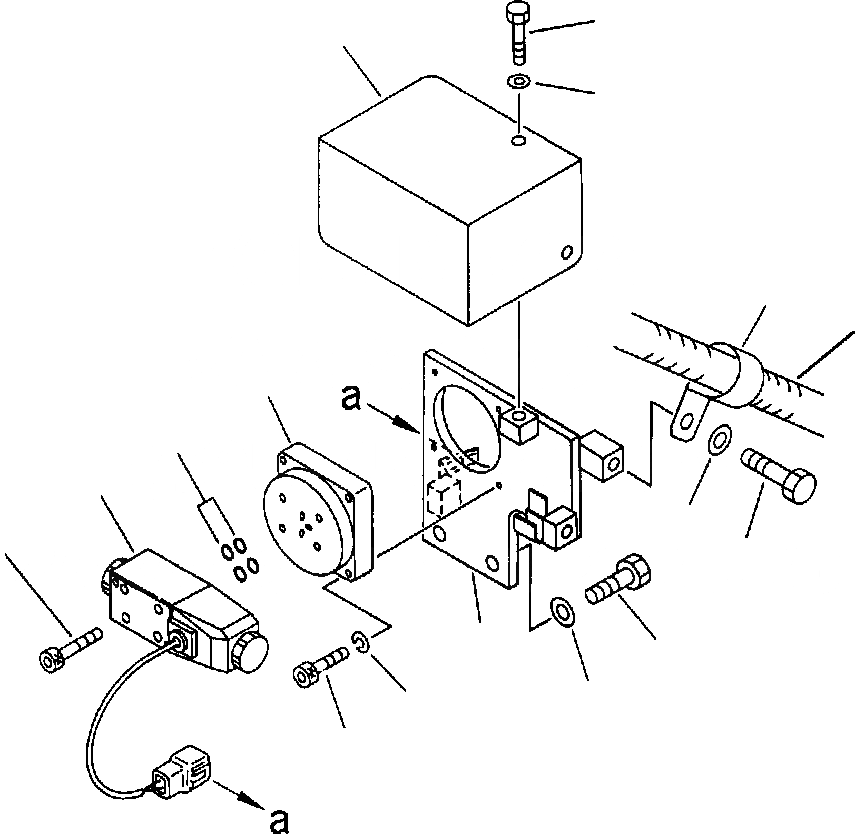 a

a