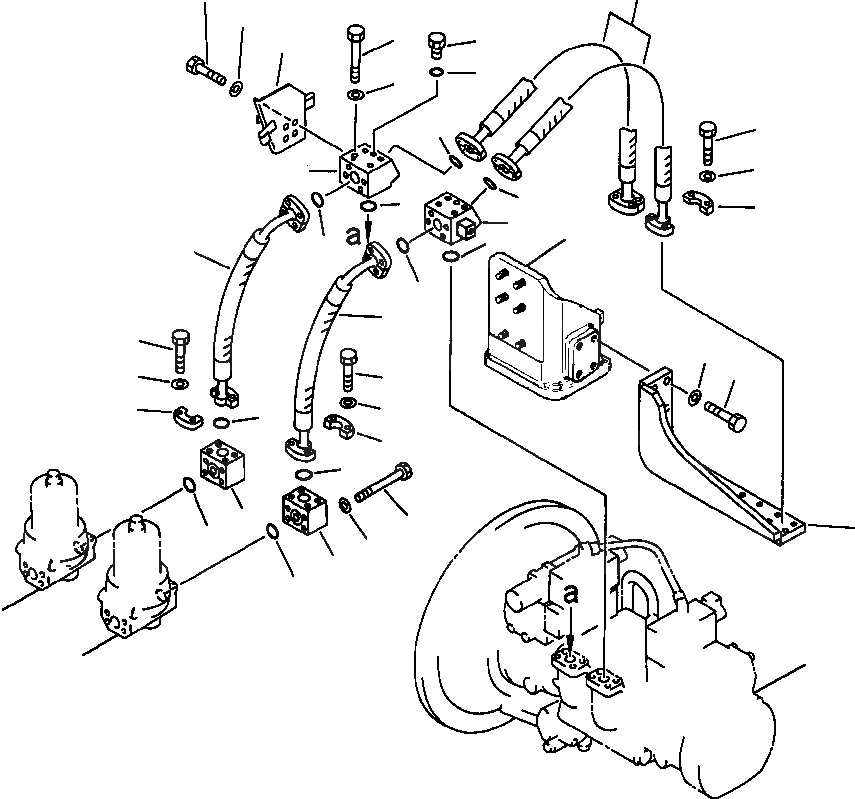 a

a