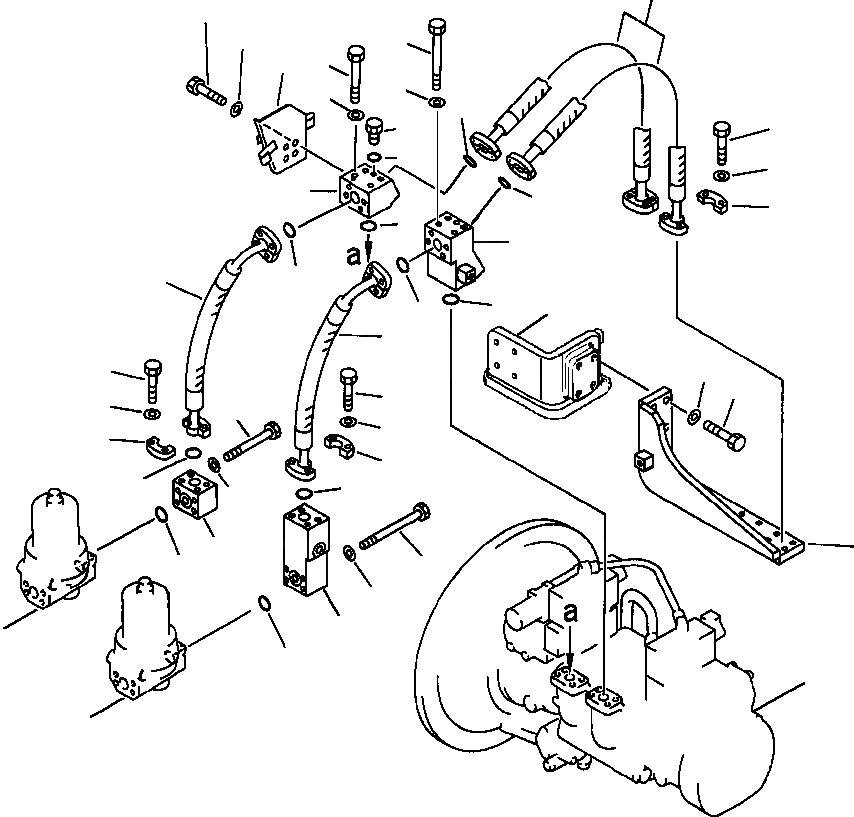 a

a