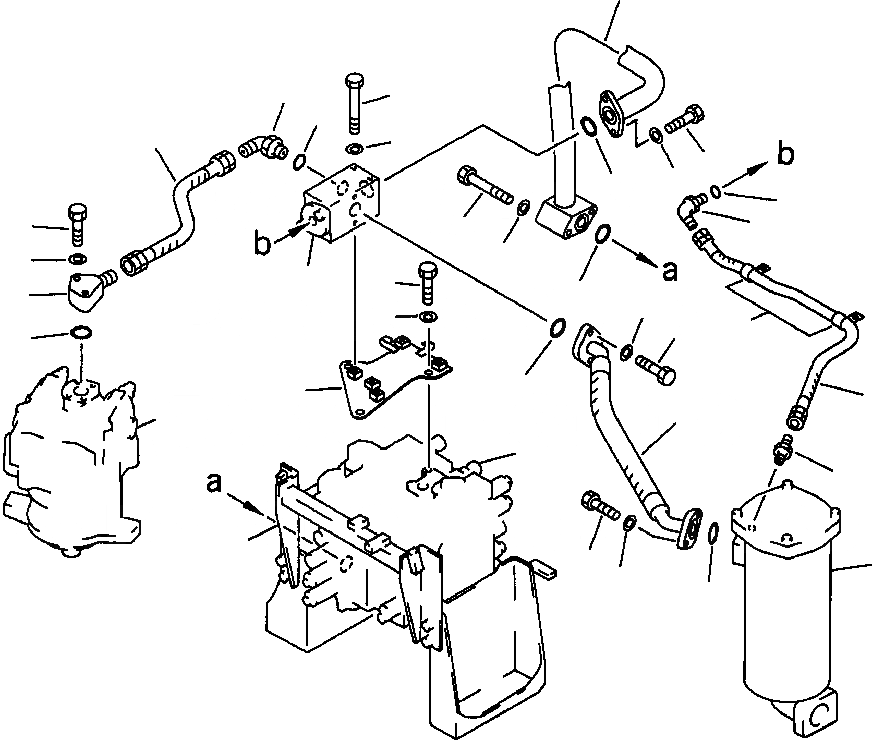 b
b
a
a