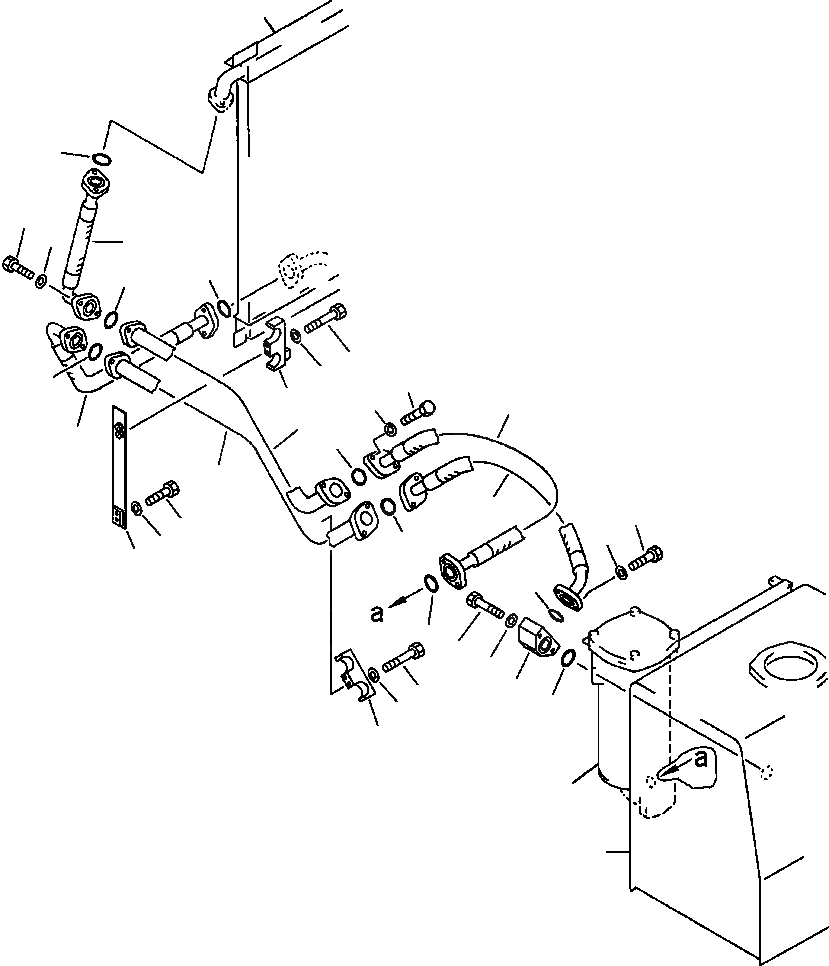 a
a