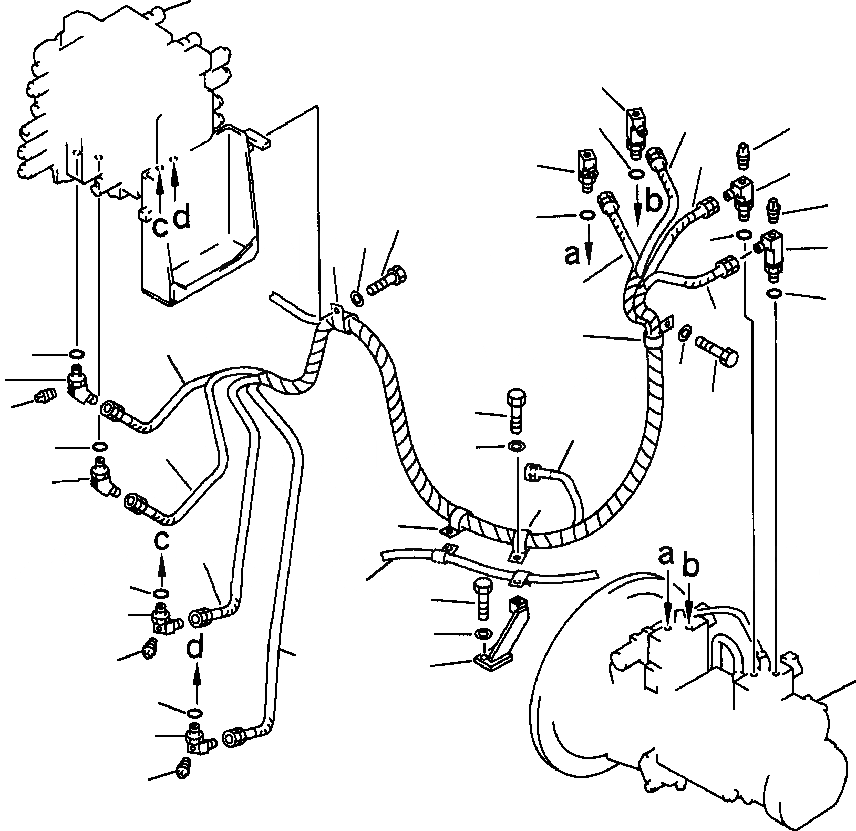 c d
b
a
c
d
a b