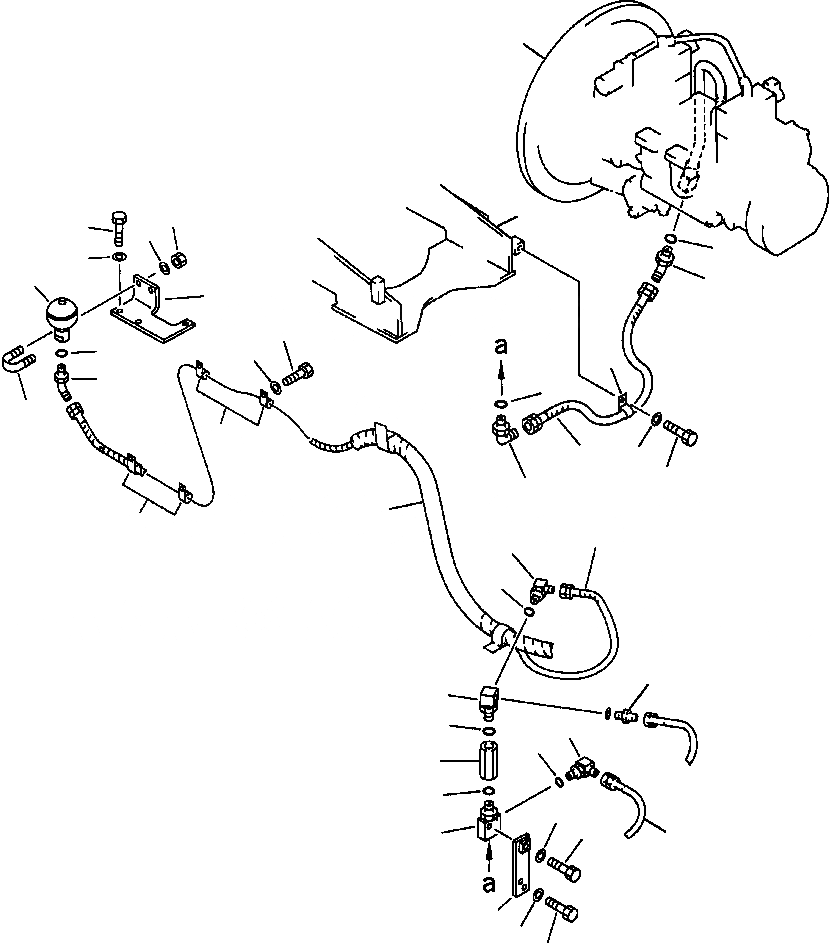 a

a