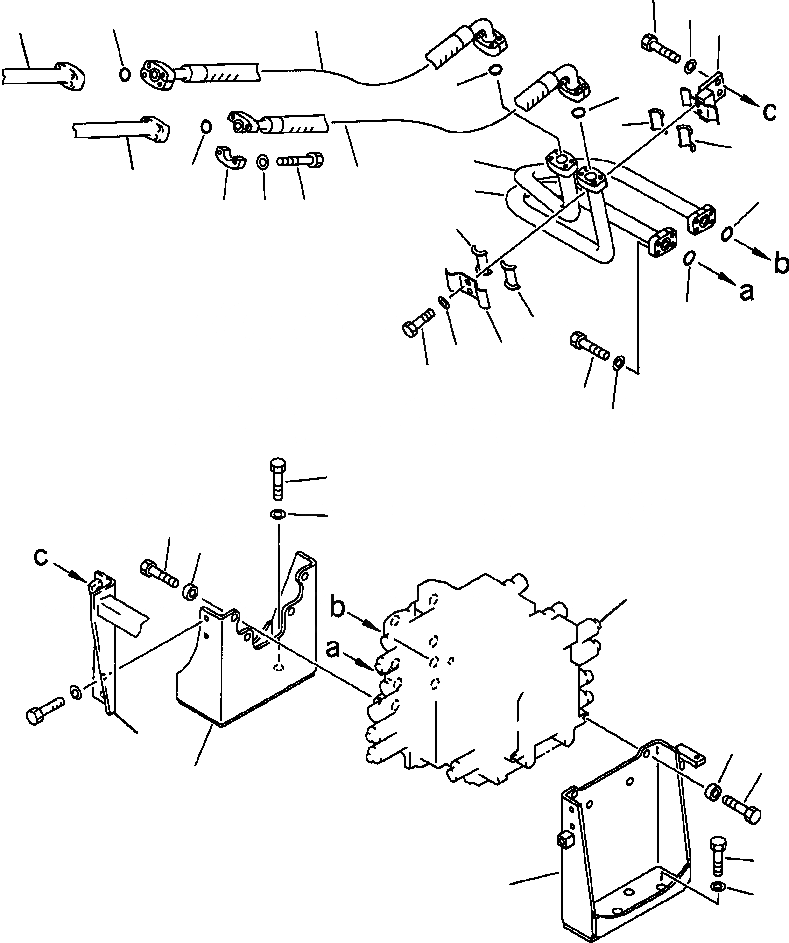 c
b
a
c
b
a