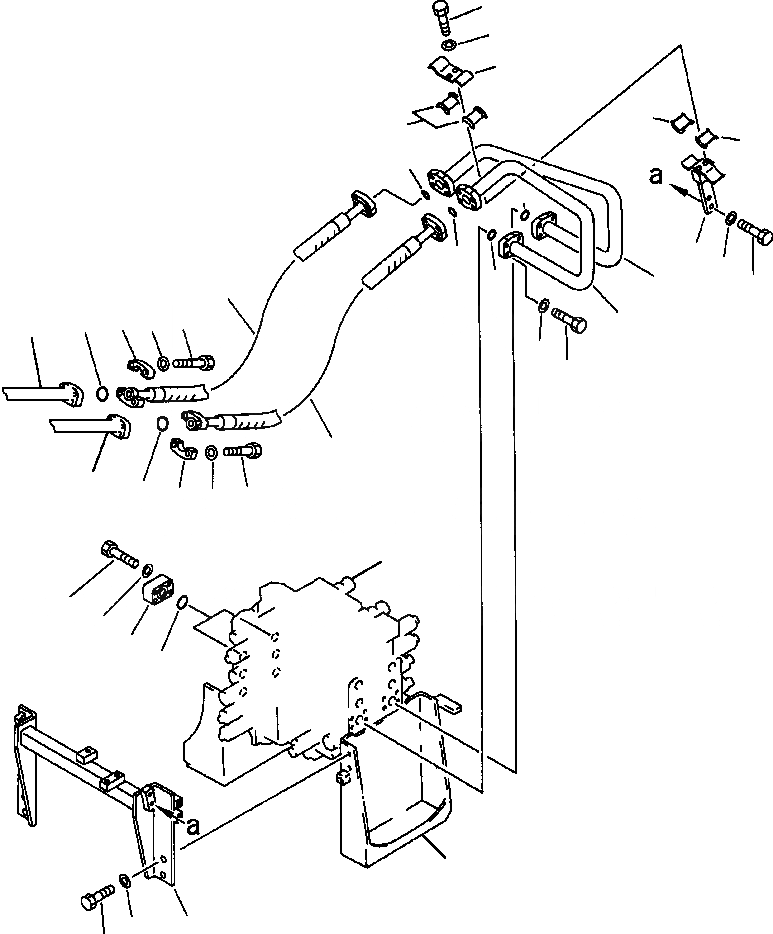 a

a