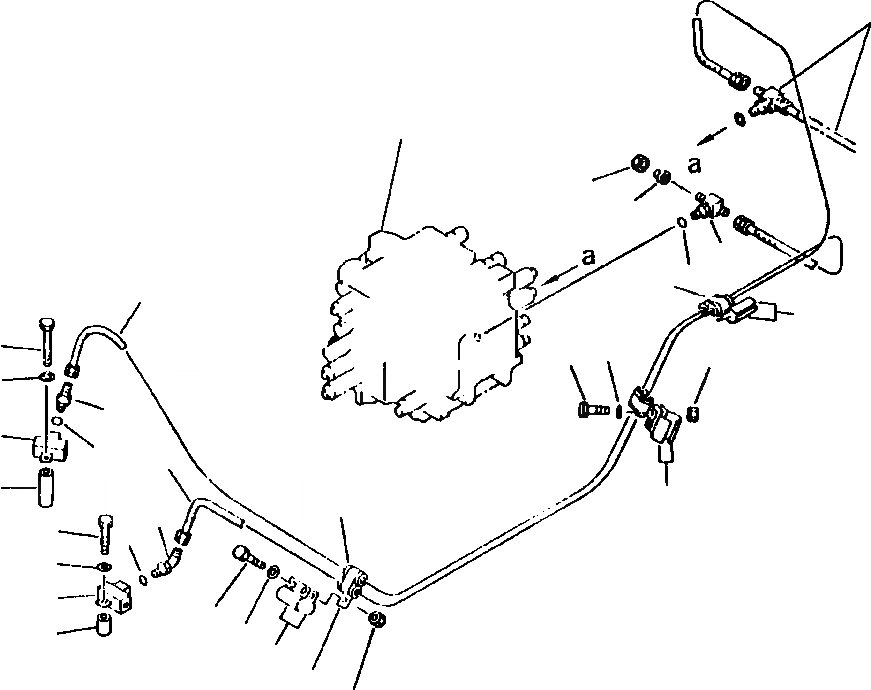 a

a