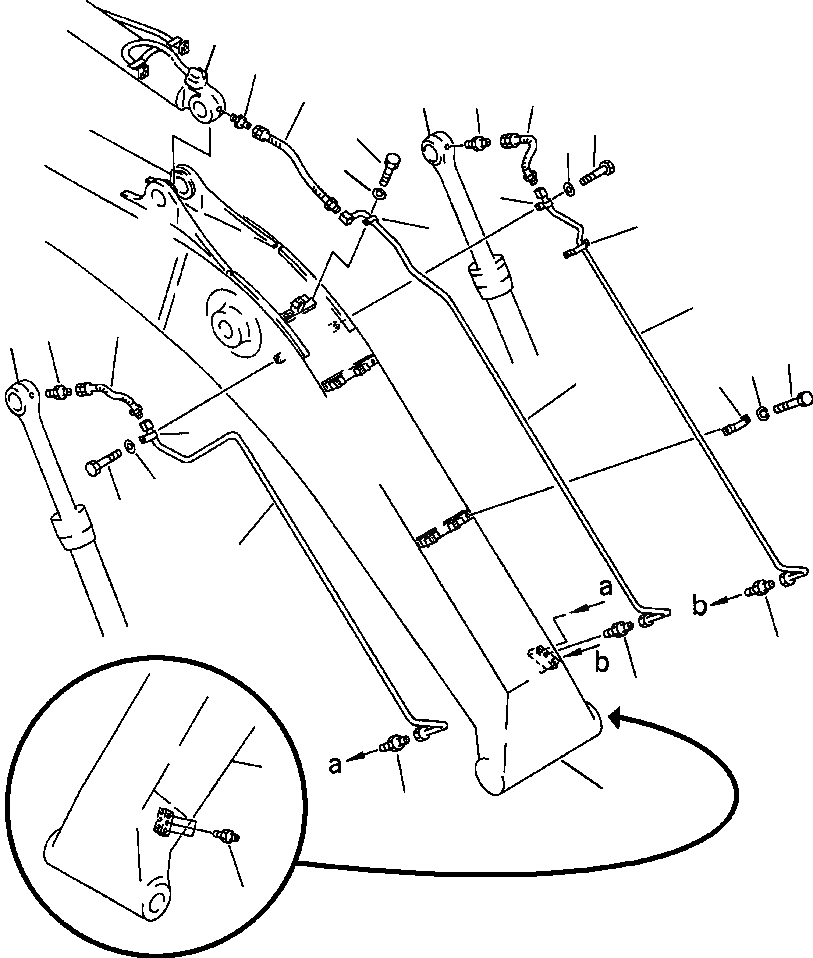 a
b
b
a