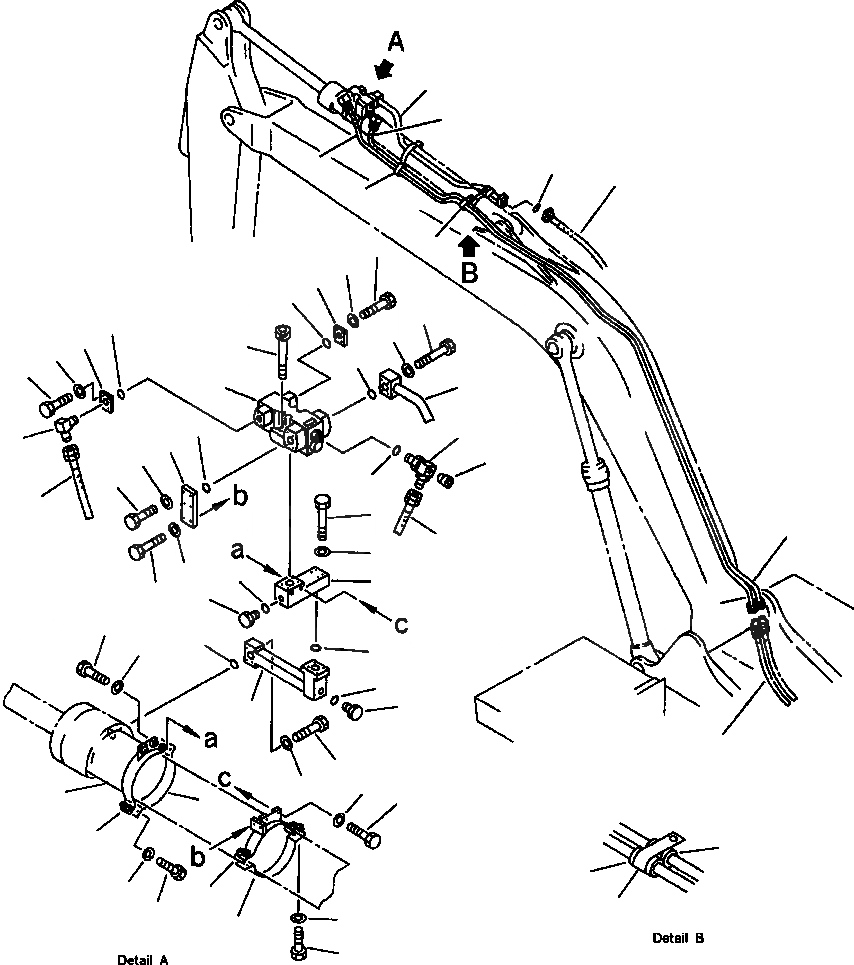 A

B

b

a

c

a

c

b

Detail A

Detail B