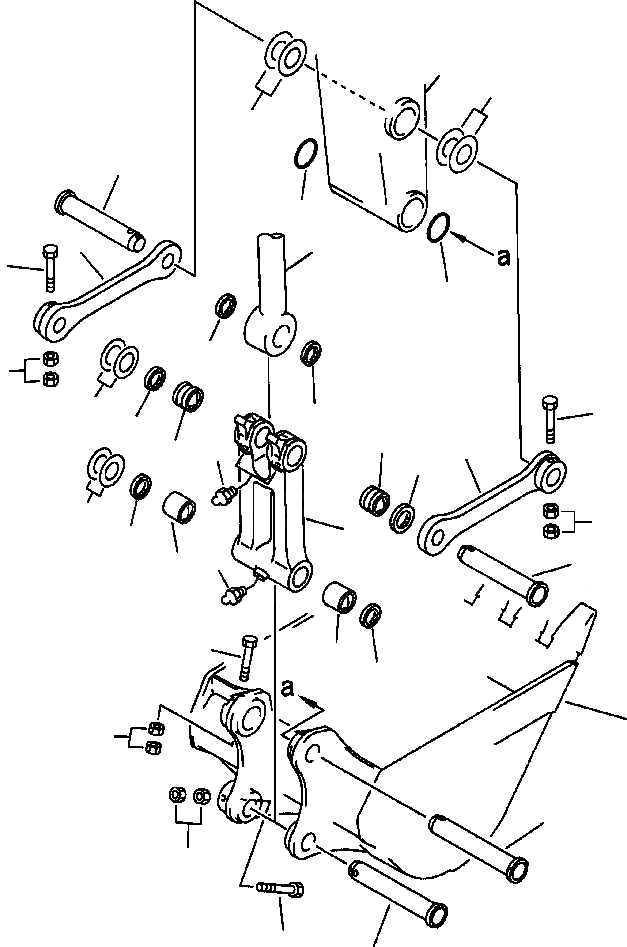 a

a