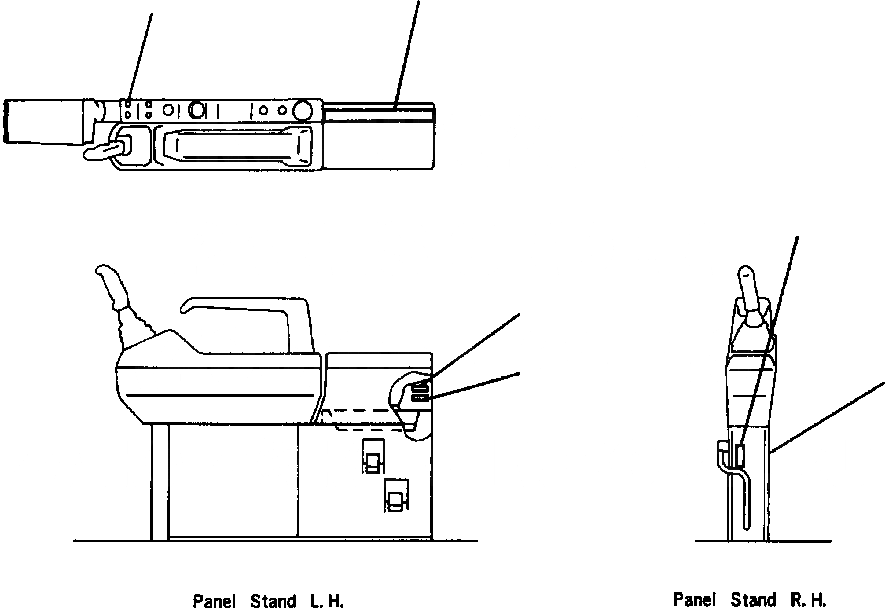 Panel Stand L. H.

Panel Stand R. H.