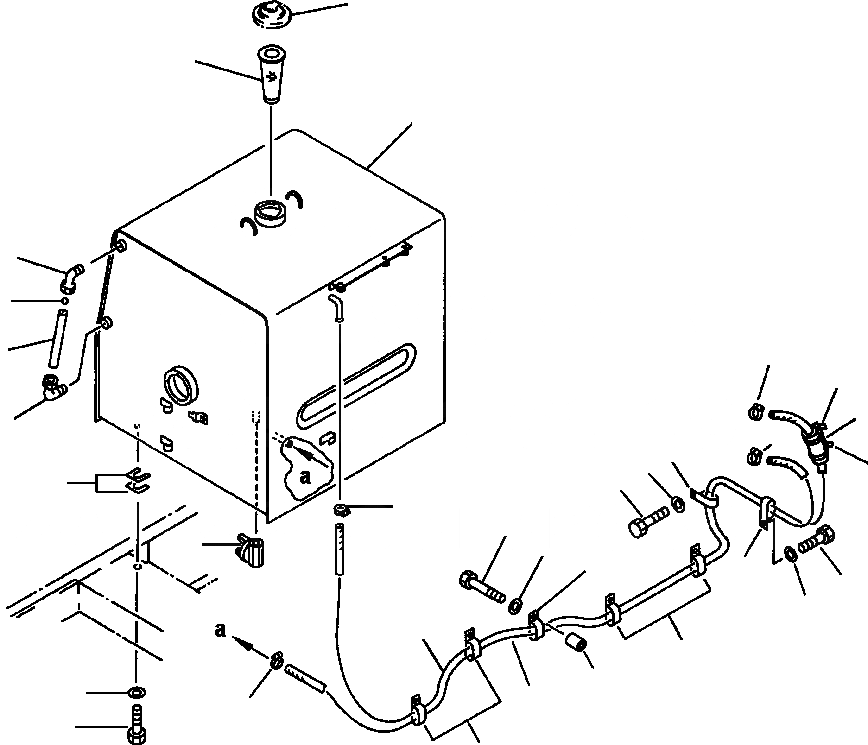 a
a